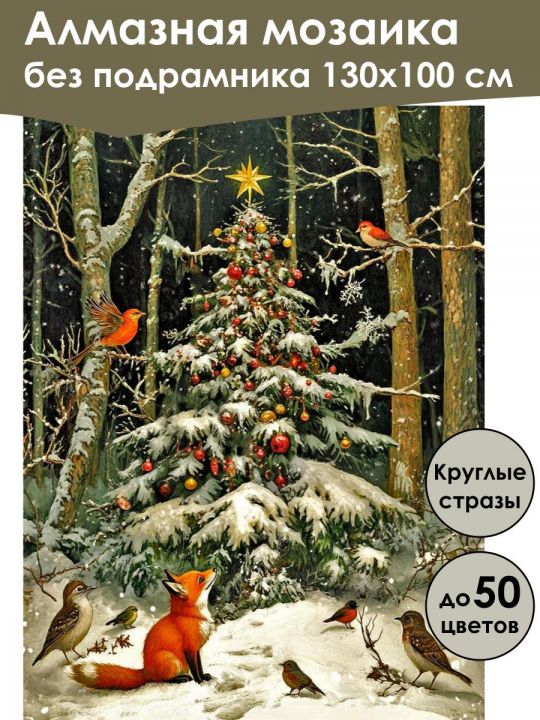 Алмазная мозаика
без подрамника 130x100 см

Круглые стразы

до 50 цветов