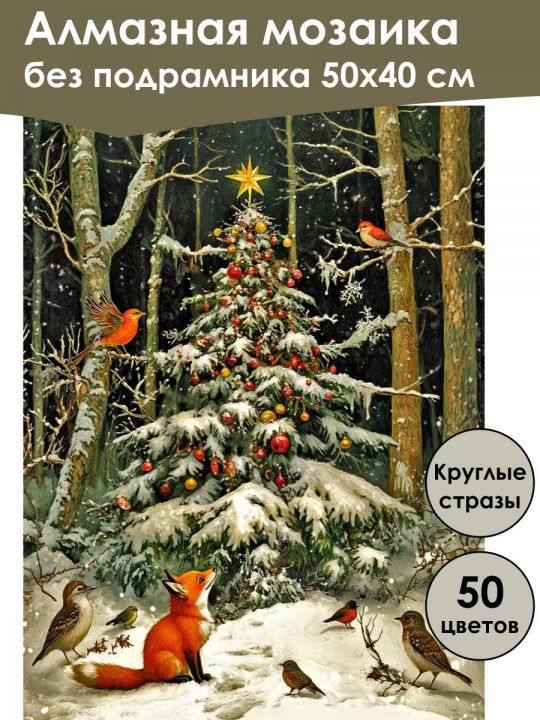 Алмазная мозаика
без подрамника 50х40 см

Круглые стразы

50 цветов