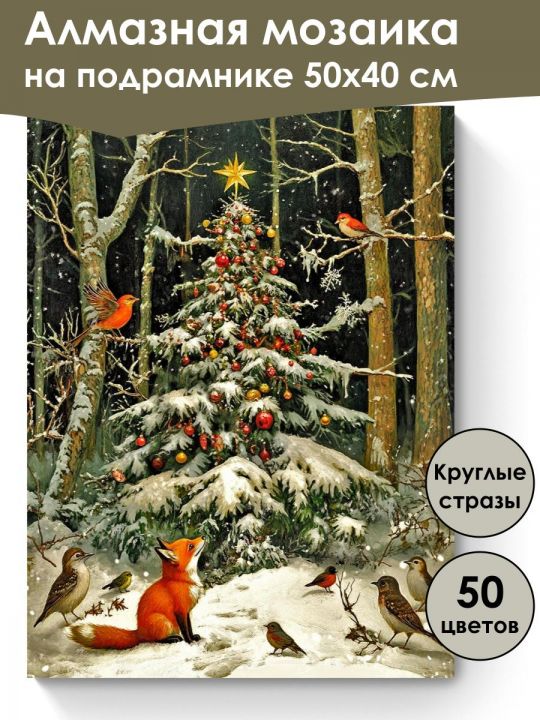 Алмазная мозаика
на подрамнике 50х40 см

Круглые стразы

50 цветов