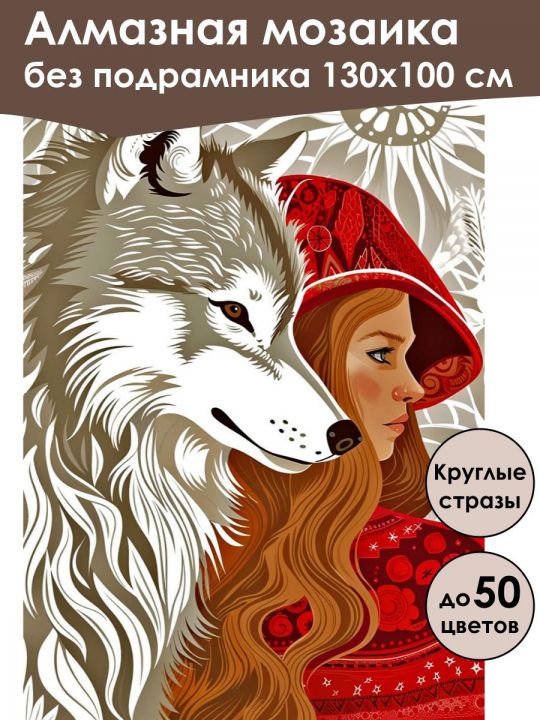 Алмазная мозаика
без подрамника 130х100 см

Круглые стразы

до 50 цветов