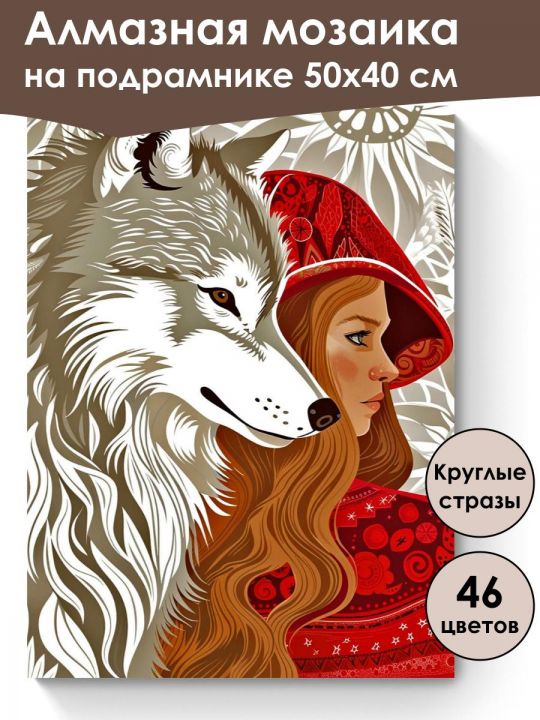 Алмазная мозаика
на подрамнике 50х40 см

Круглые стразы

46 цветов