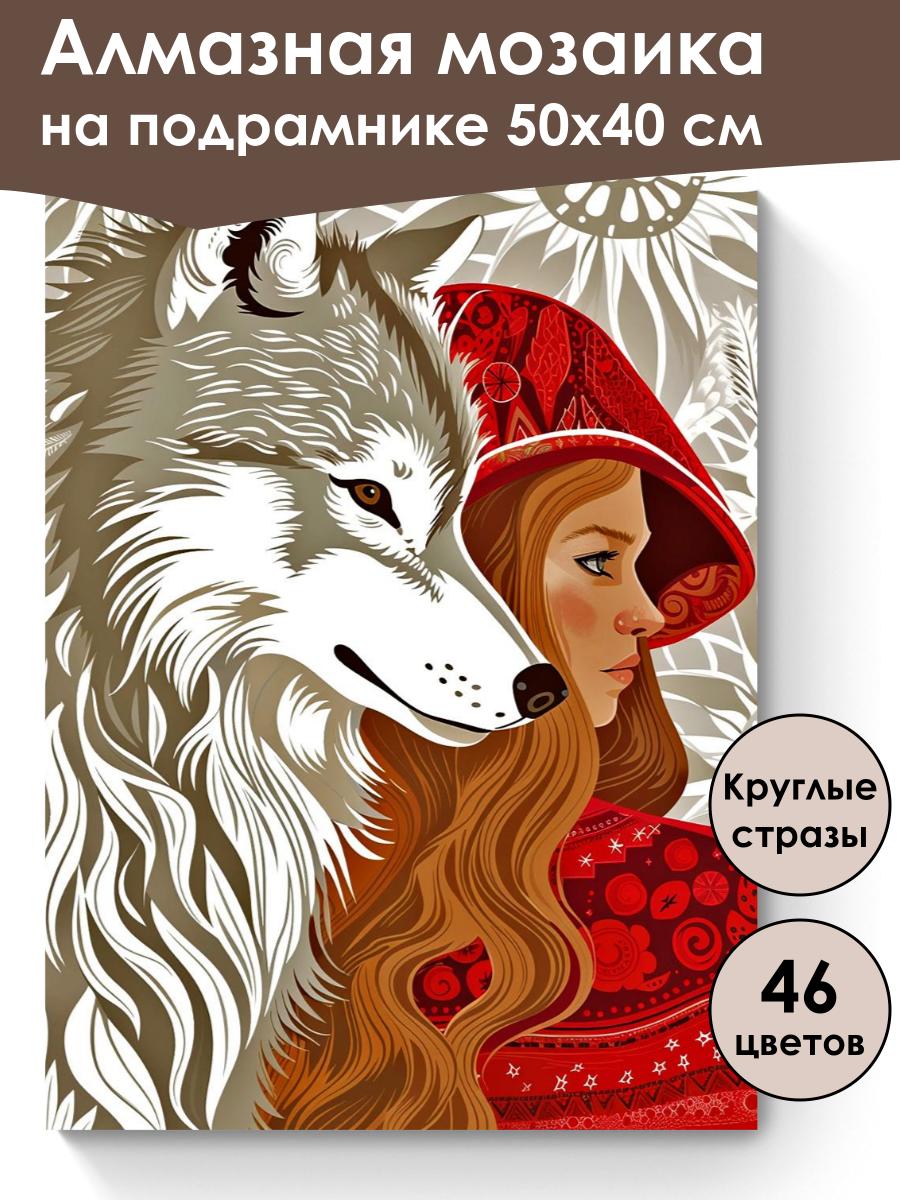 Алмазная мозаика на подрамнике 50х40 см

Круглые стразы

46 цветов