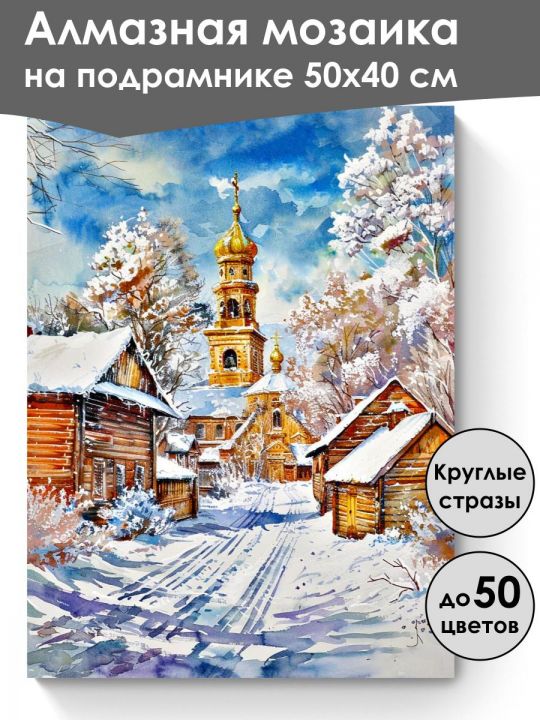 Алмазная мозаика
на подрамнике 50х40 см

Круглые стразы

до 50 цветов