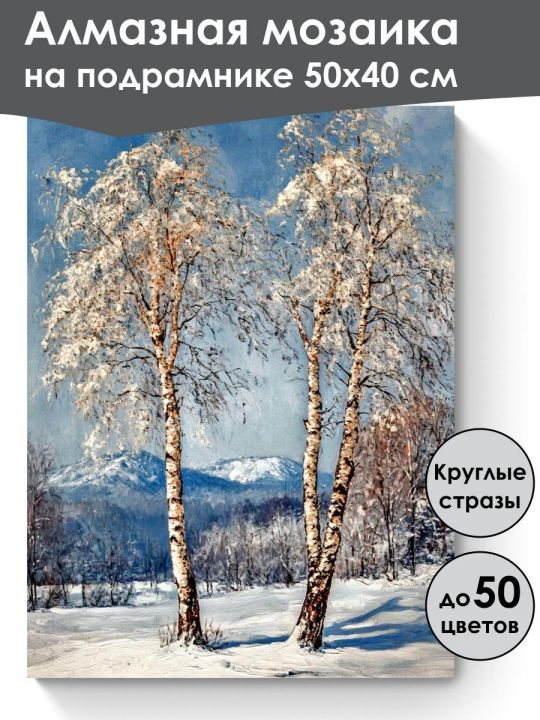 Алмазная мозаика
на подрамнике 50х40 см

Круглые стразы

до 50 цветов