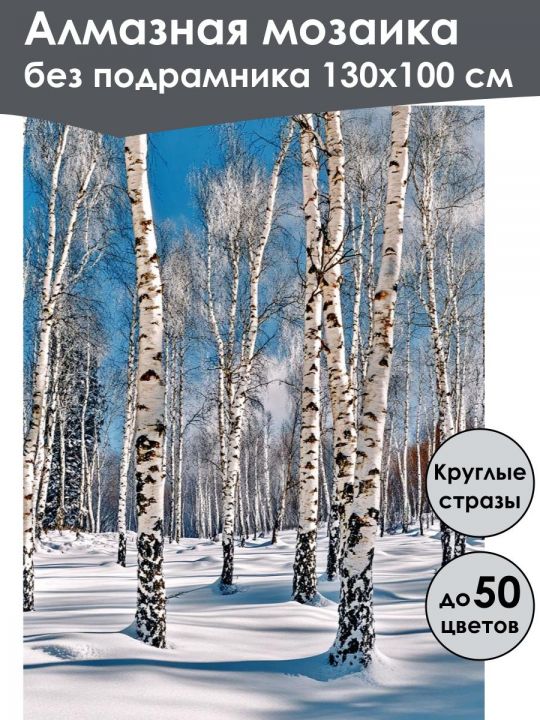 Алмазная мозаика
без подрамника 130х100 см

Круглые стразы

до 50 цветов