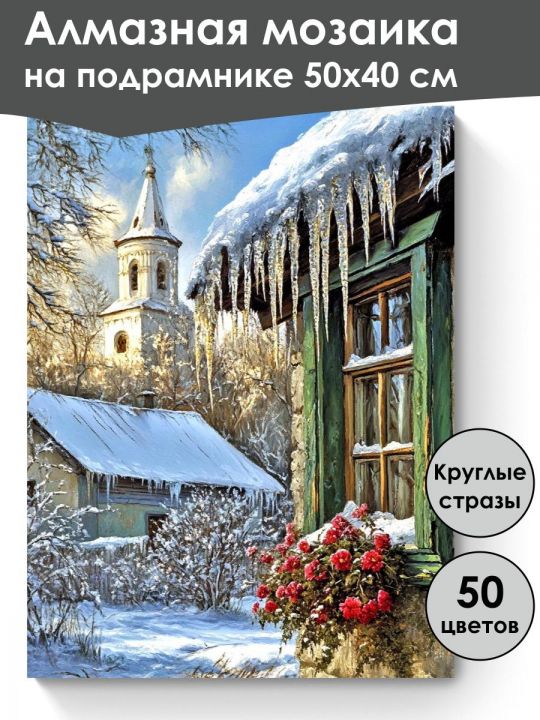 Алмазная мозаика
на подрамнике 50х40 см

Круглые
стразы

50
цветов