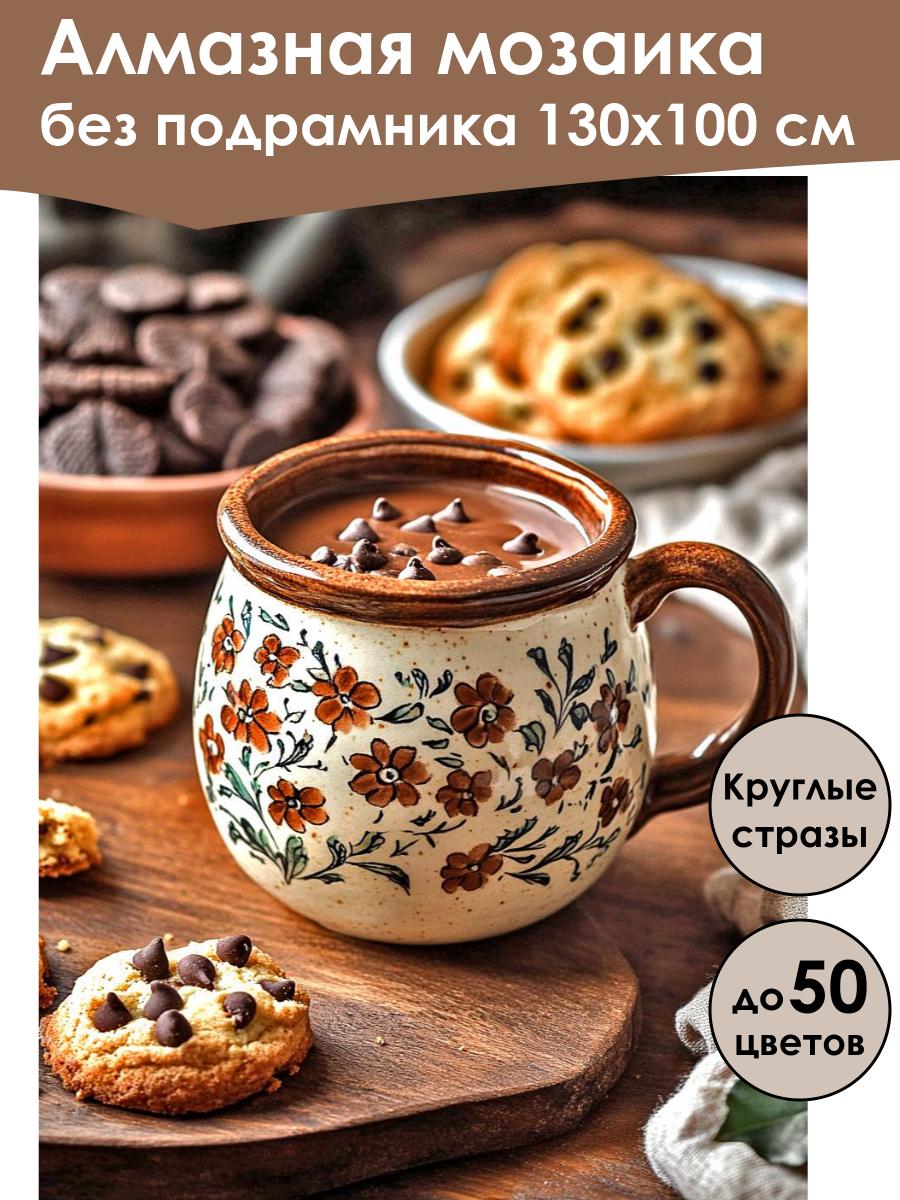 Алмазная мозаика
без подрамника 130х100 см

Круглые стразы

до 50 цветов