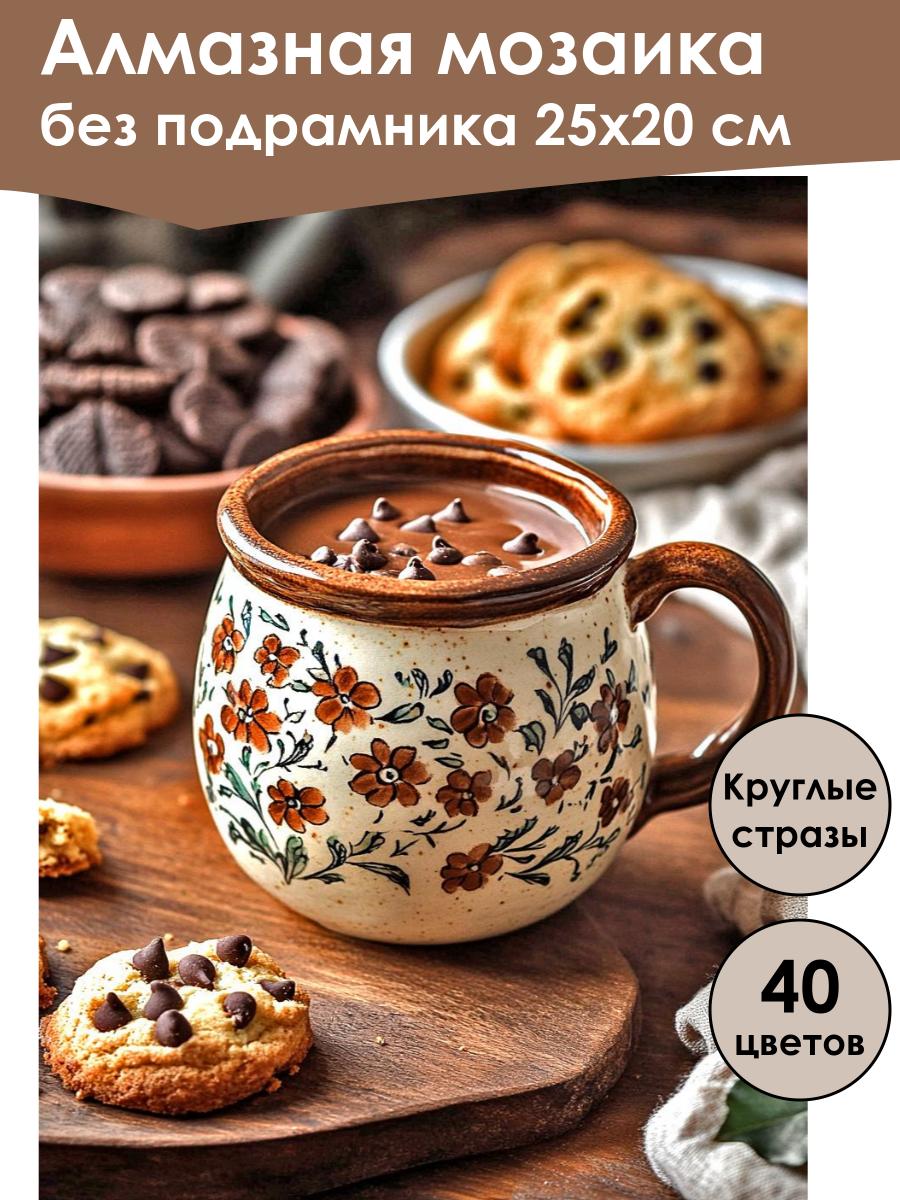 Алмазная мозаика
без подрамника 25х20 см

Круглые стразы

40 цветов