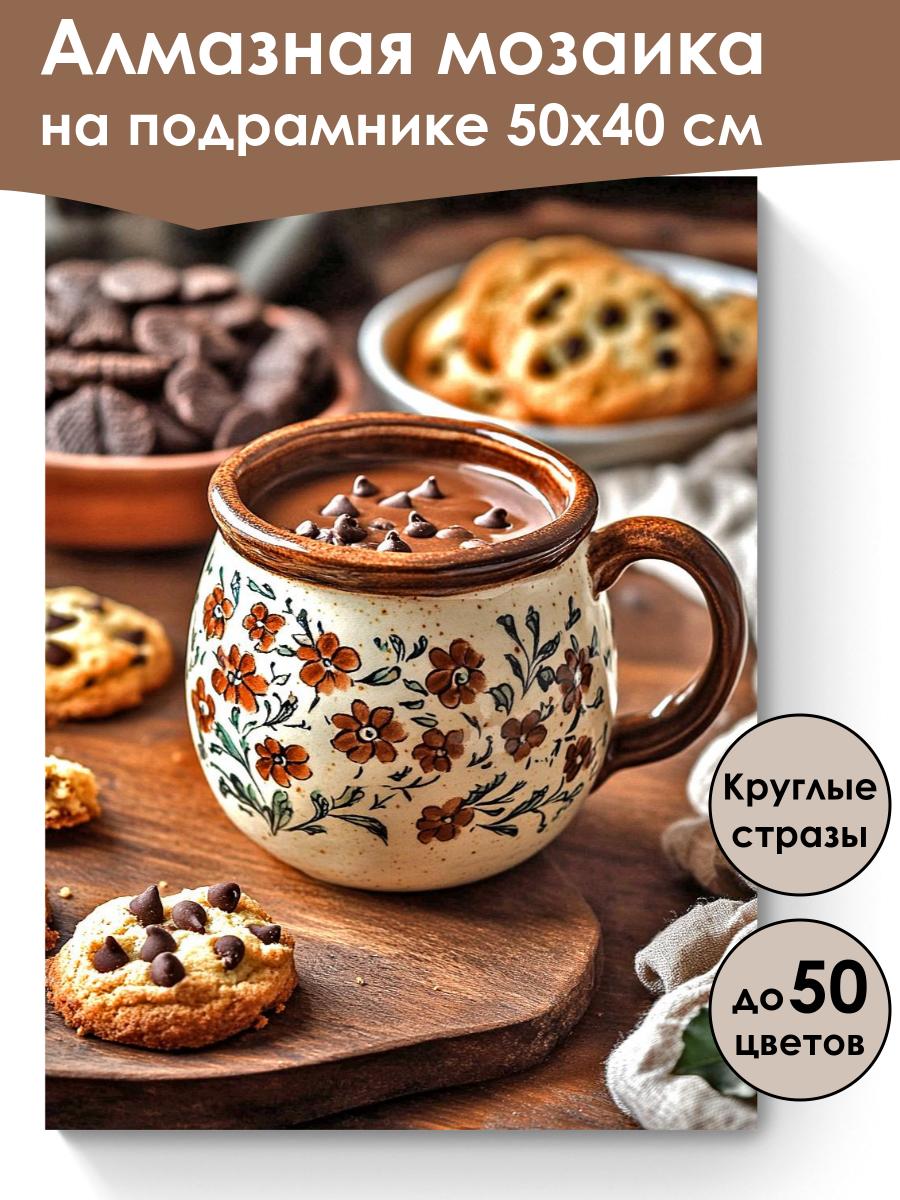 Алмазная мозаика на подрамнике 50х40 см

Круглые стразы

до 50 цветов