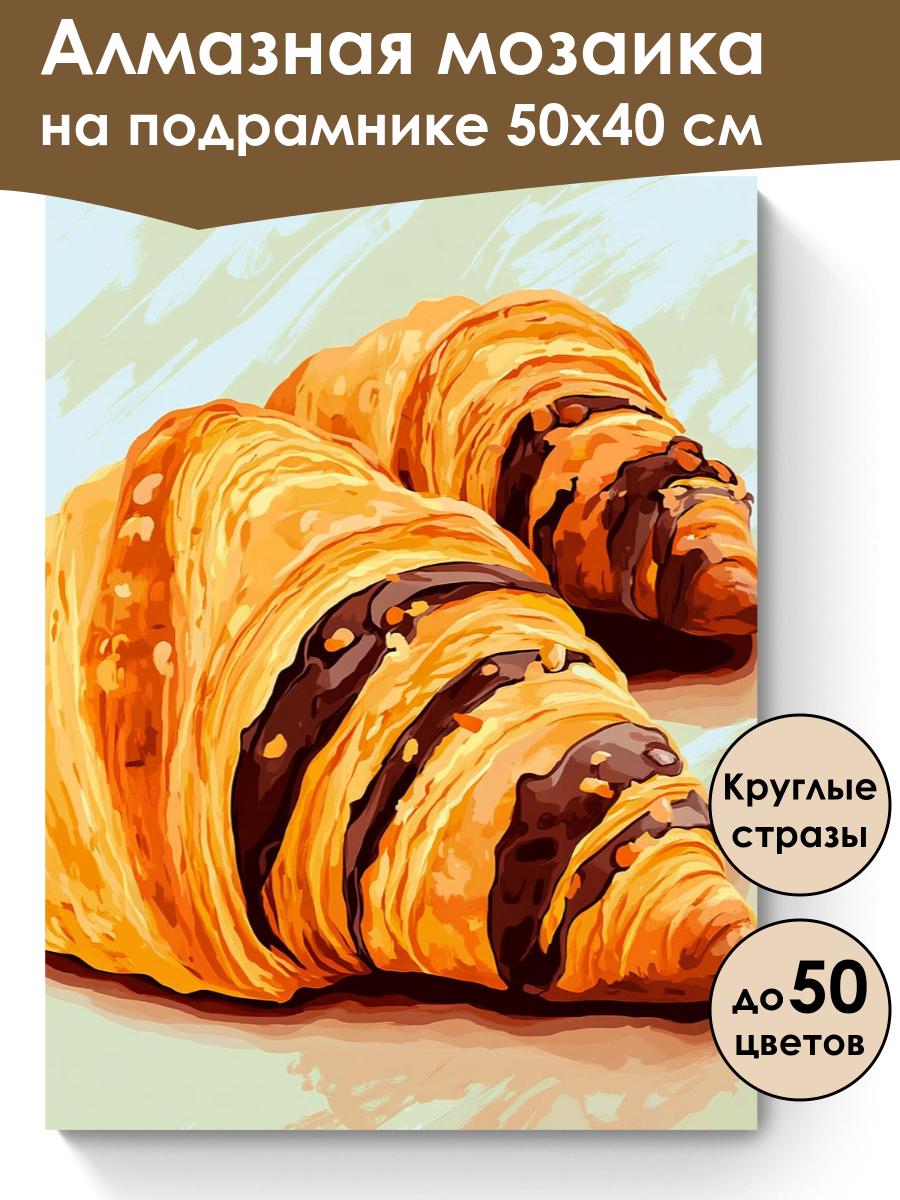 Алмазная мозаика на подрамнике 50х40 см

Круглые стразы

до 50 цветов