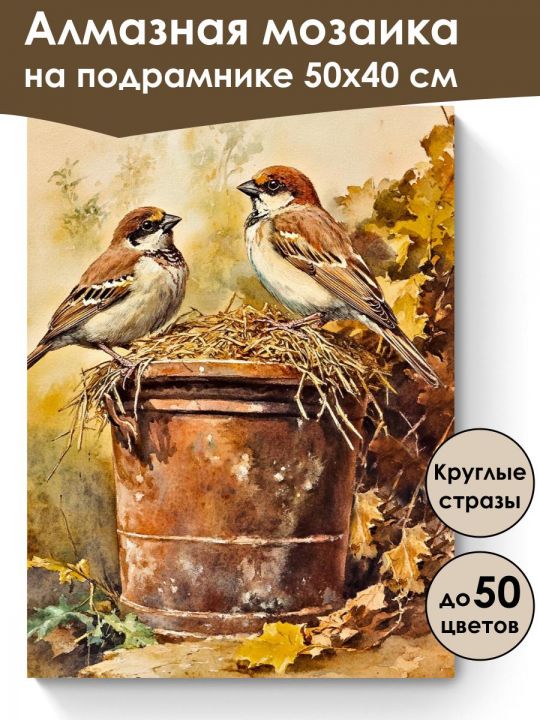 Алмазная мозаика на подрамнике 50х40 см

Круглые стразы

до 50 цветов