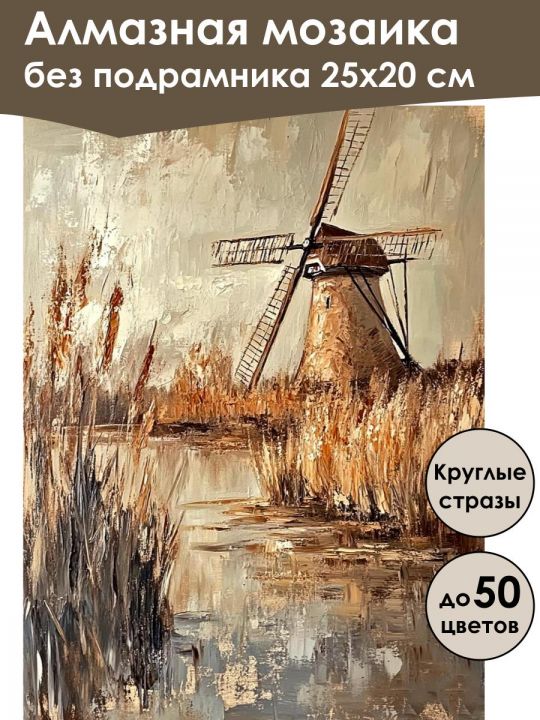 Алмазная мозаика
без подрамника 25х20 см

Круглые стразы

до 50 цветов