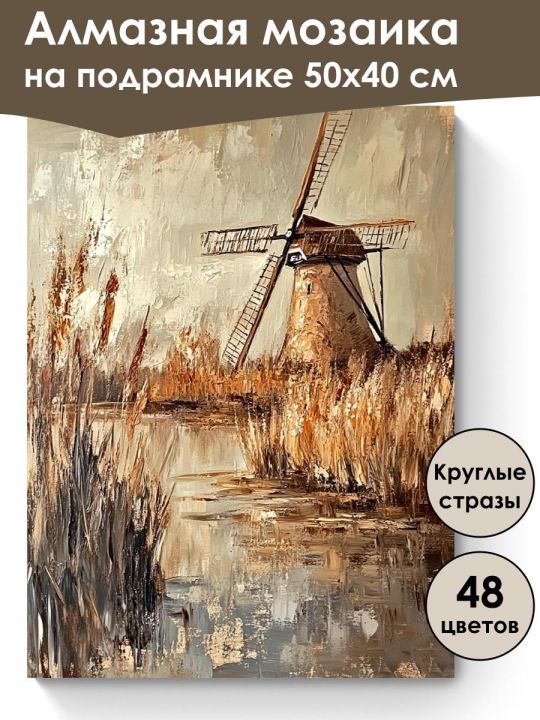 Алмазная мозаика
на подрамнике 50х40 см

Круглые стразы

48 цветов