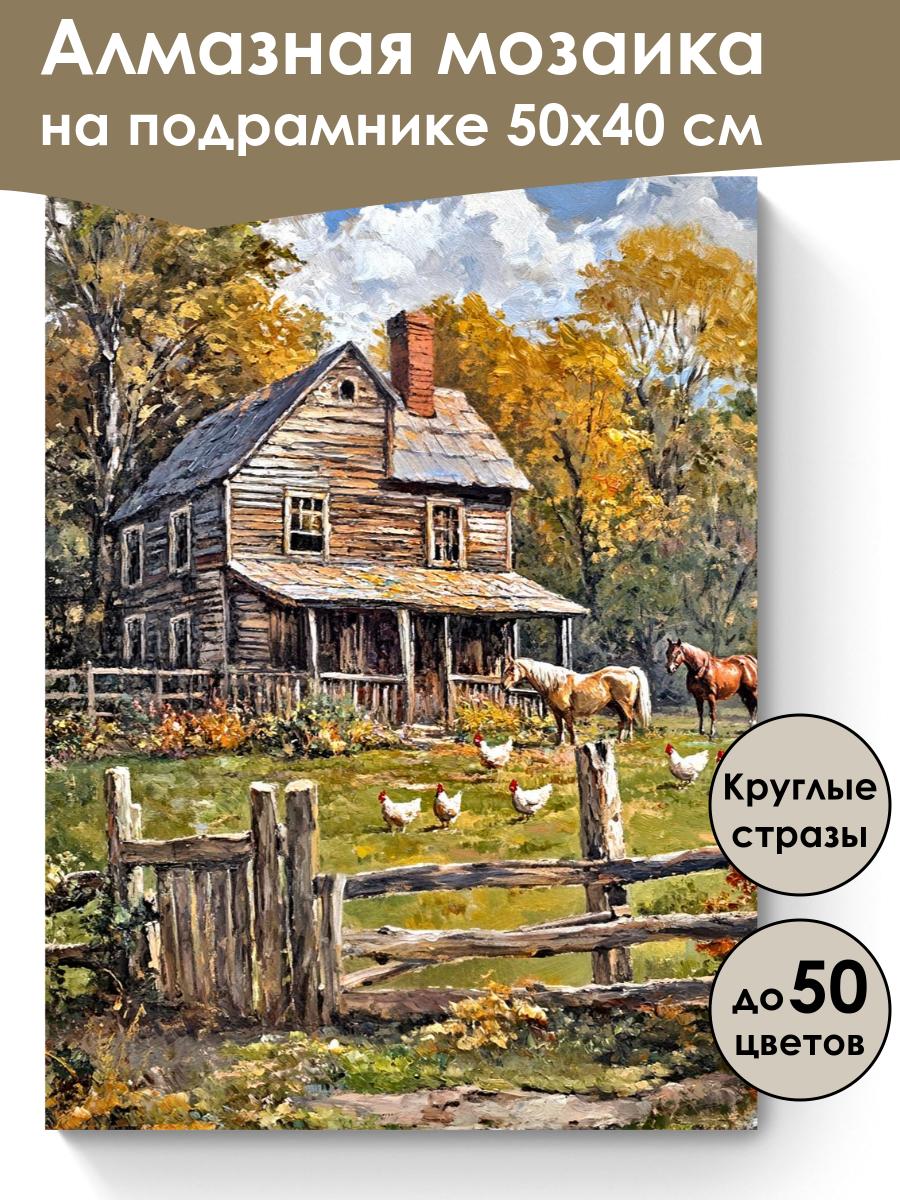 Алмазная мозаика на подрамнике 50х40 см

Круглые стразы

до 50 цветов