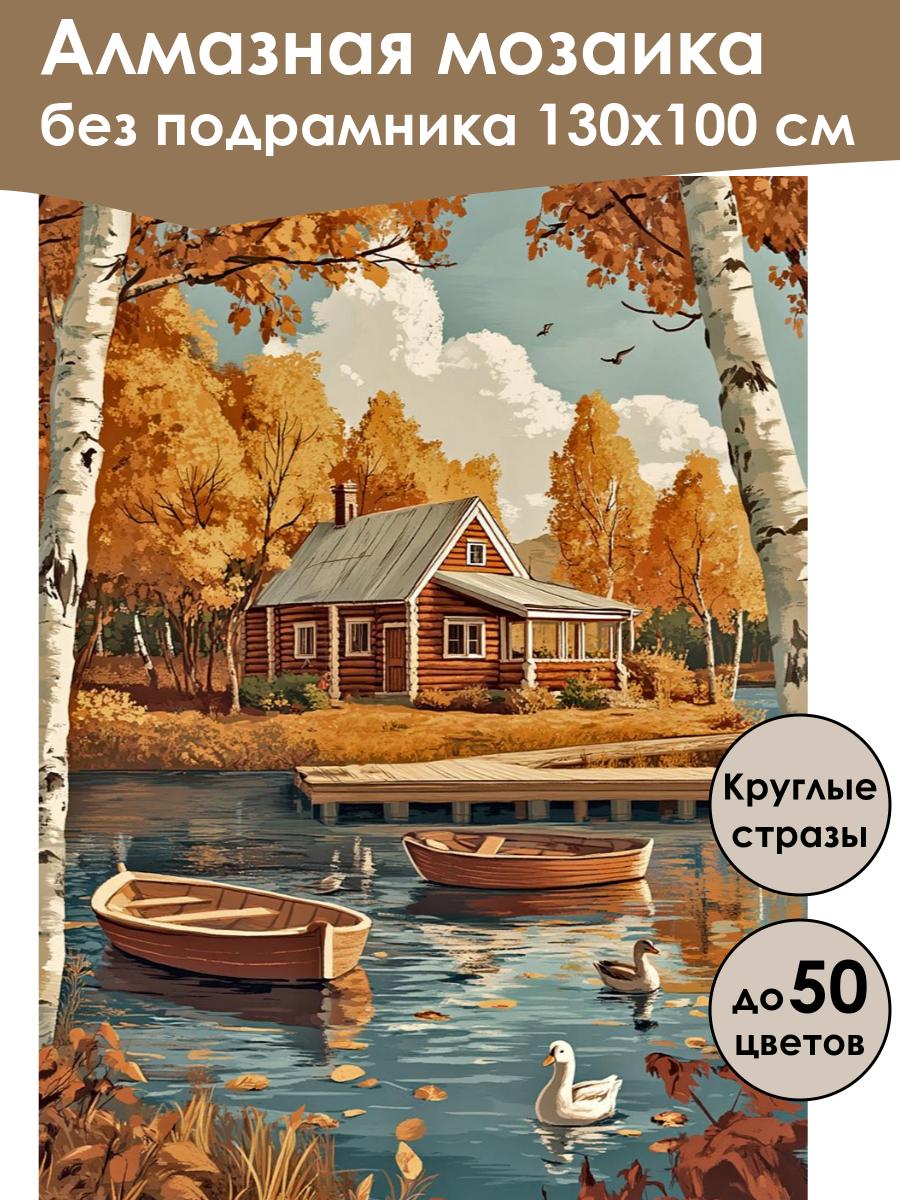 Алмазная мозаика
без подрамника 130х100 см

Круглые стразы

до 50 цветов