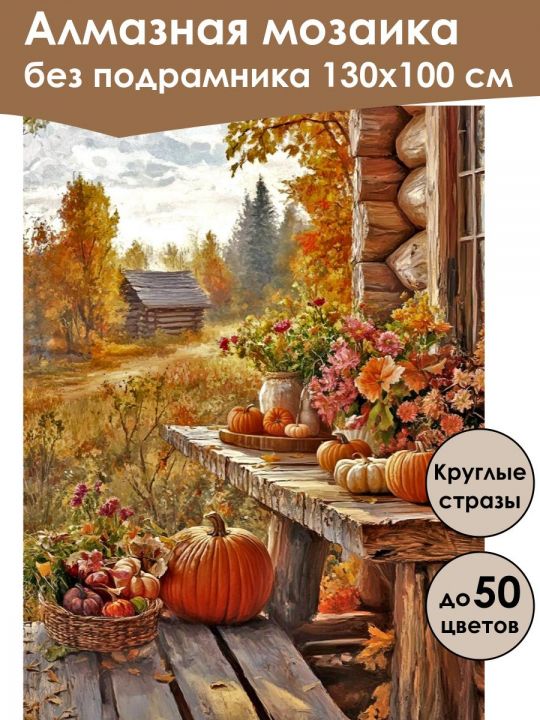 Алмазная мозаика
без подрамника 130х100 см

Круглые стразы

до 50 цветов