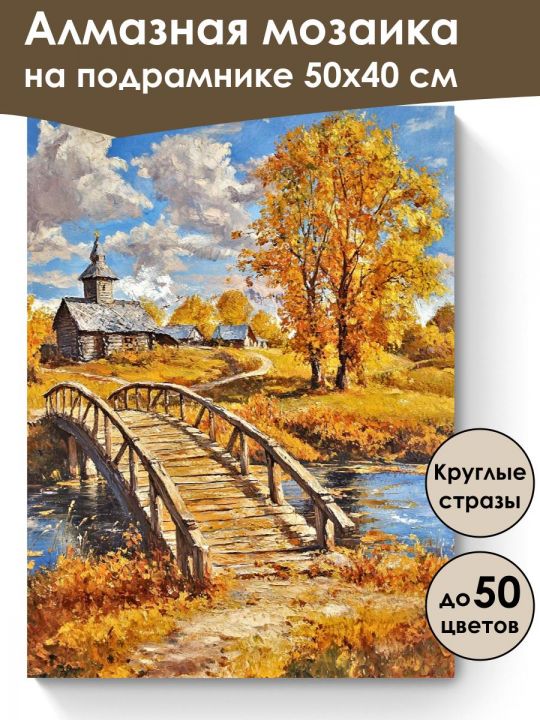 Алмазная мозаика
на подрамнике 50х40 см

Круглые стразы

до 50 цветов