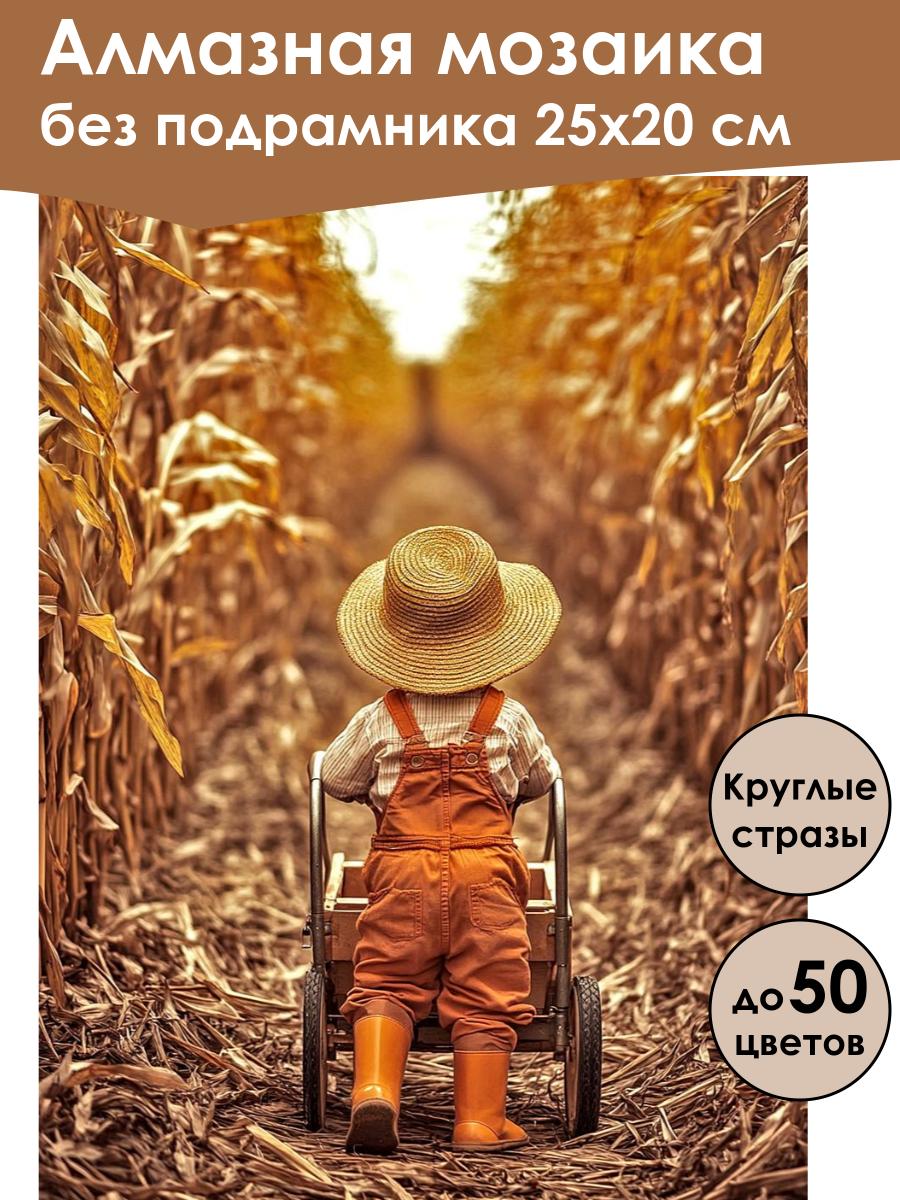 Алмазная мозаика
без подрамника 25х20 см

Круглые стразы

до 50 цветов