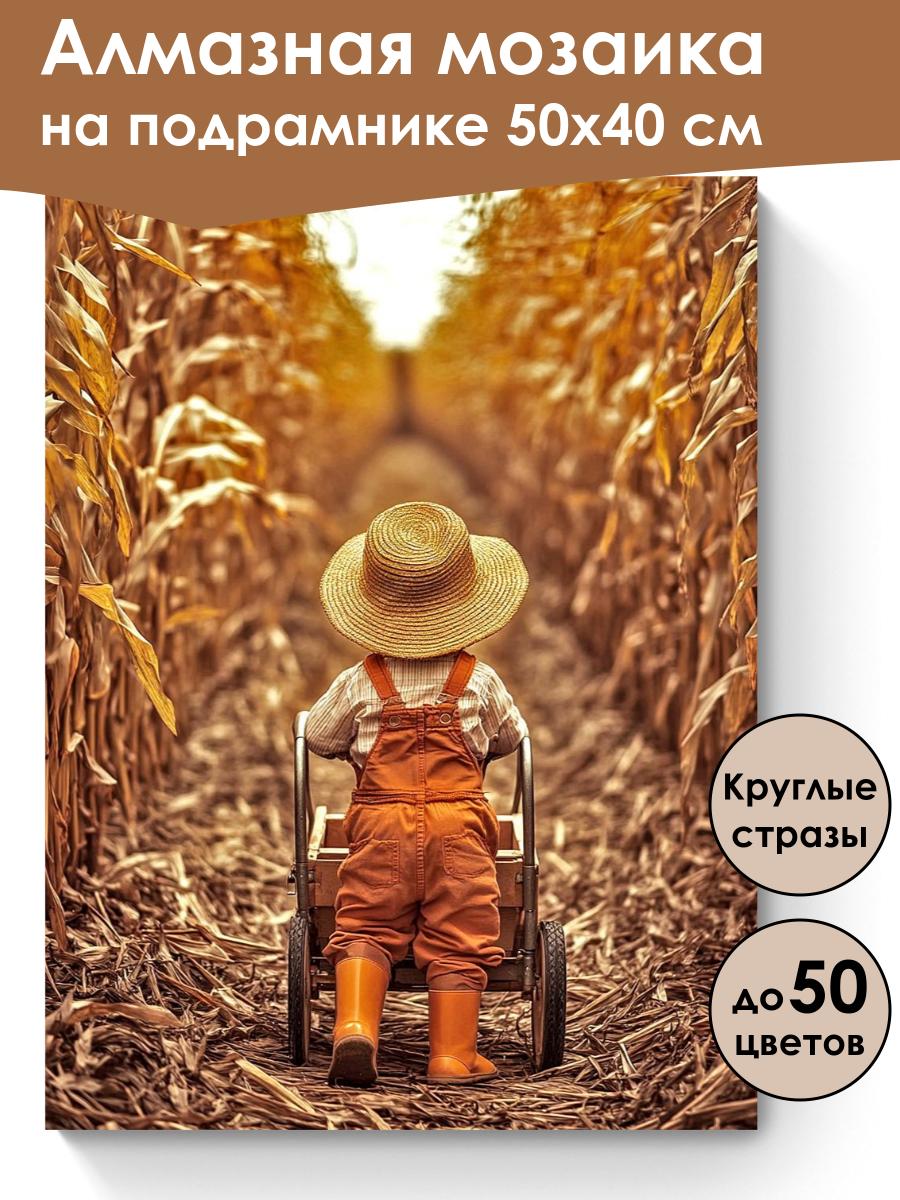 Алмазная мозаика на подрамнике 50х40 см

Круглые стразы

до 50 цветов