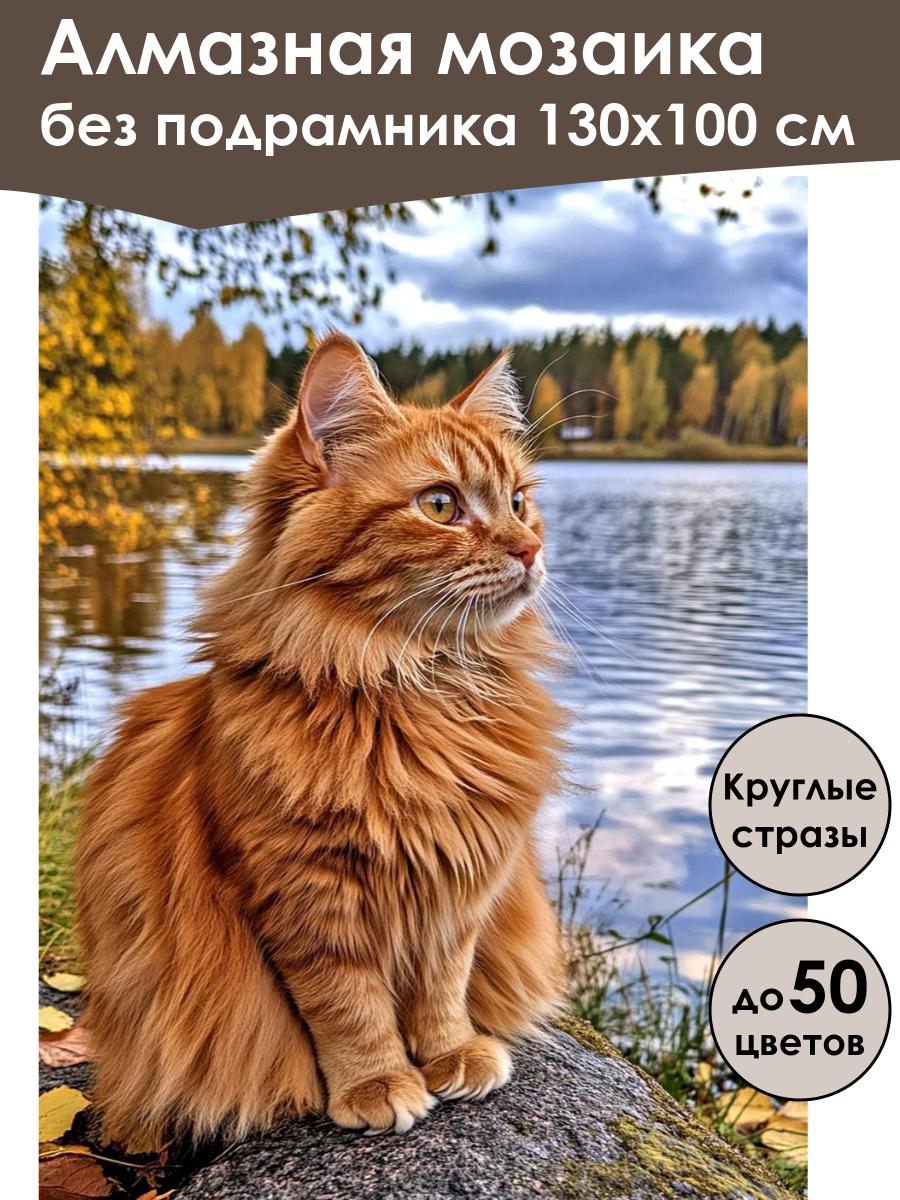 Алмазная мозаика
без подрамника 130х100 см

Круглые стразы

до 50 цветов