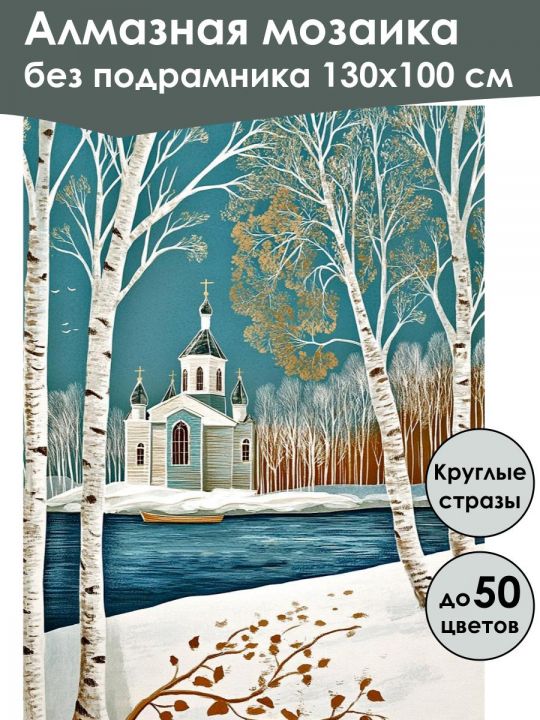 Алмазная мозаика
без подрамника 130х100 см

Круглые стразы

до 50 цветов