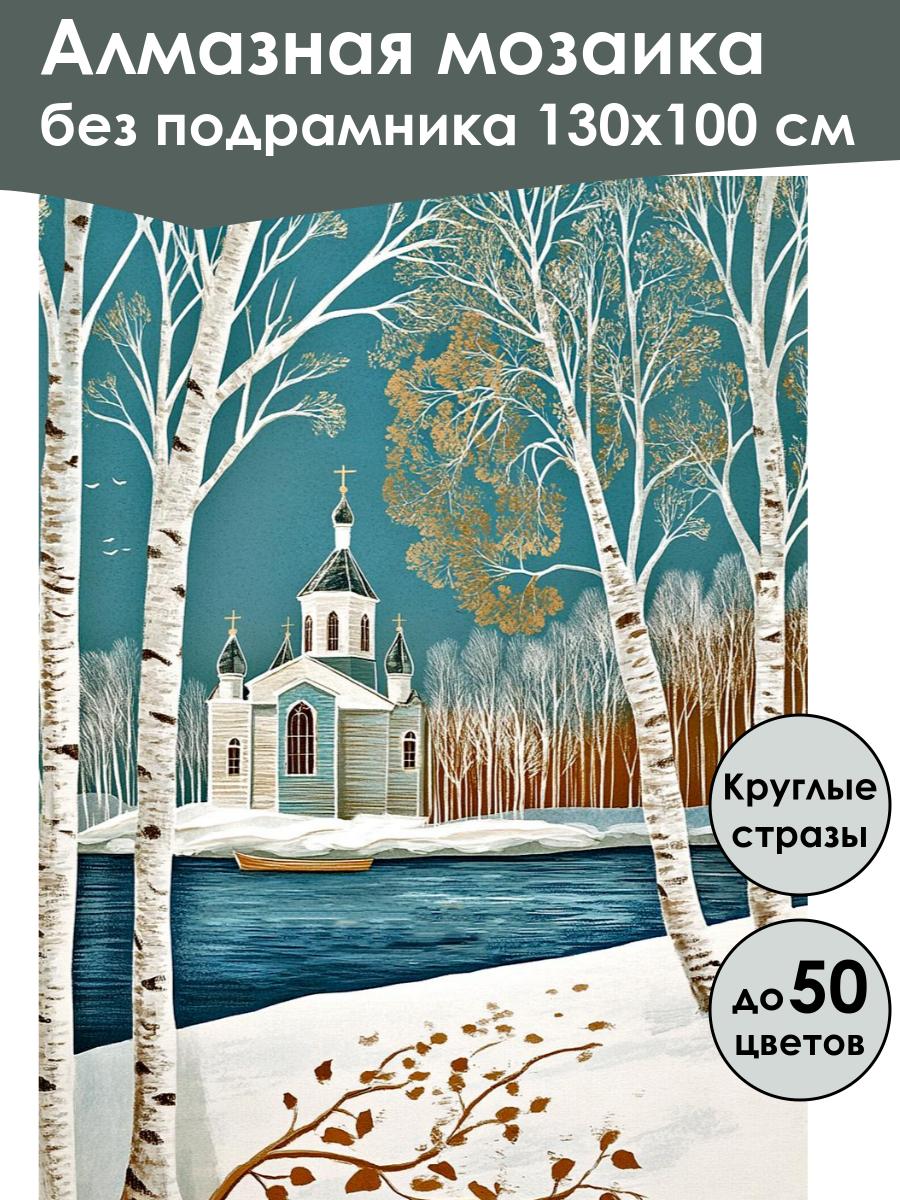 Алмазная мозаика
без подрамника 130х100 см

Круглые стразы

до 50 цветов