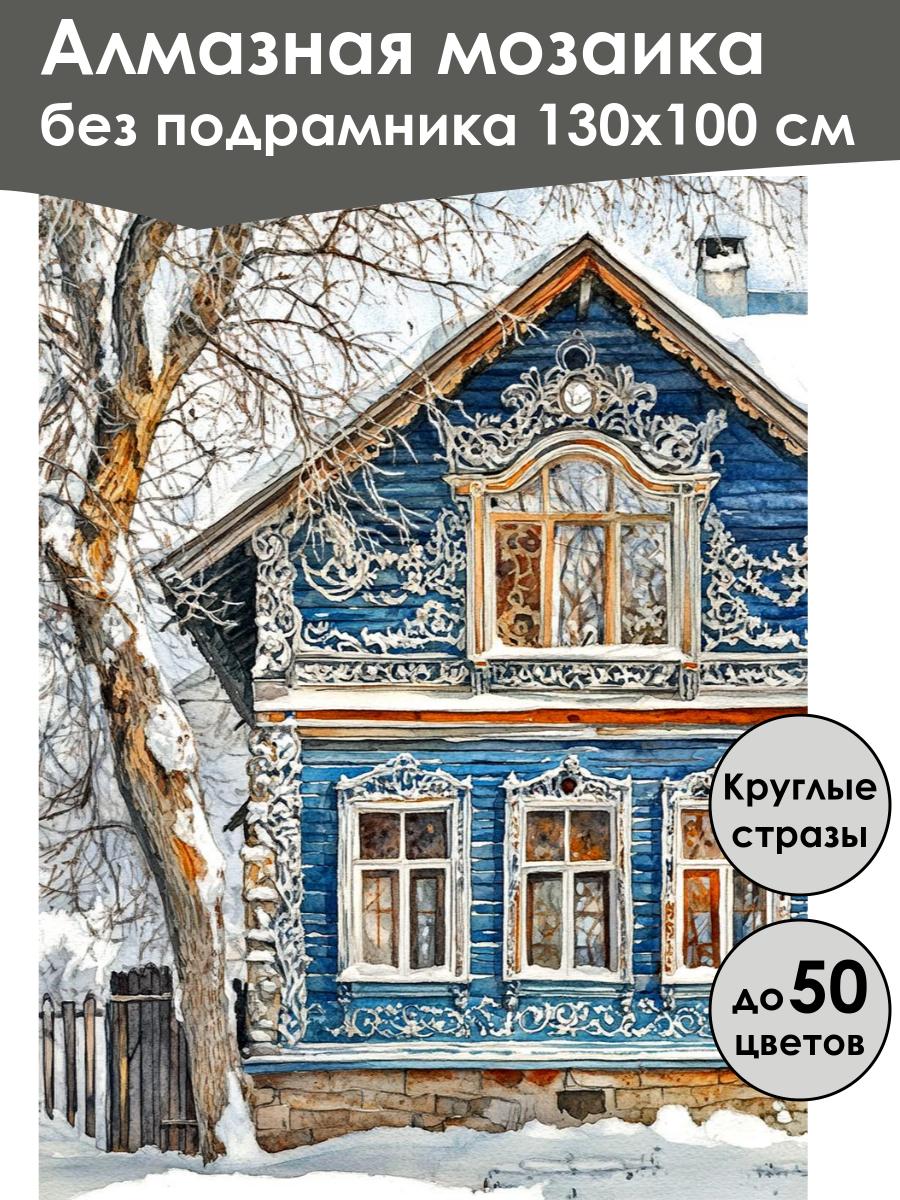 Алмазная мозаика без подрамника 130х100 см

Круглые стразы

до 50 цветов