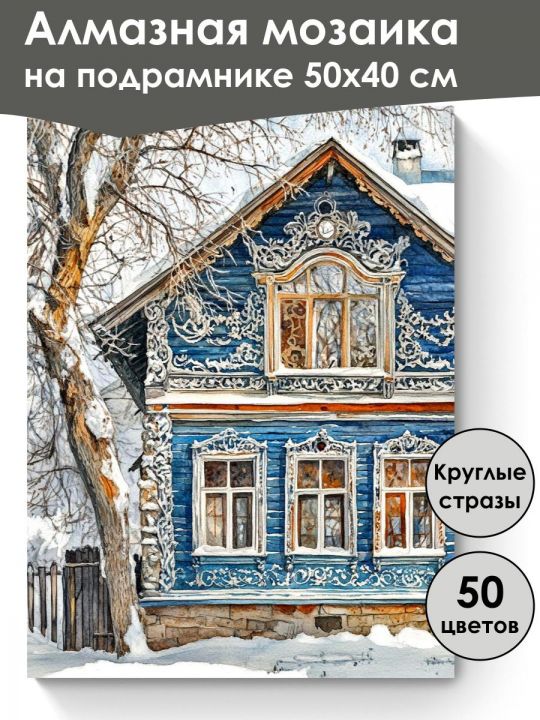 Алмазная мозаика на подрамнике 50х40 см

Круглые стразы

50 цветов