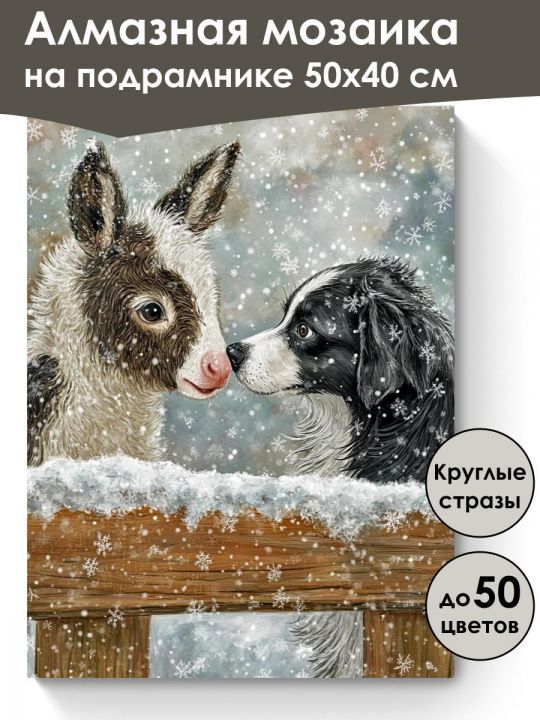 Алмазная мозаика на подрамнике 50х40 см

Круглые стразы

до 50 цветов