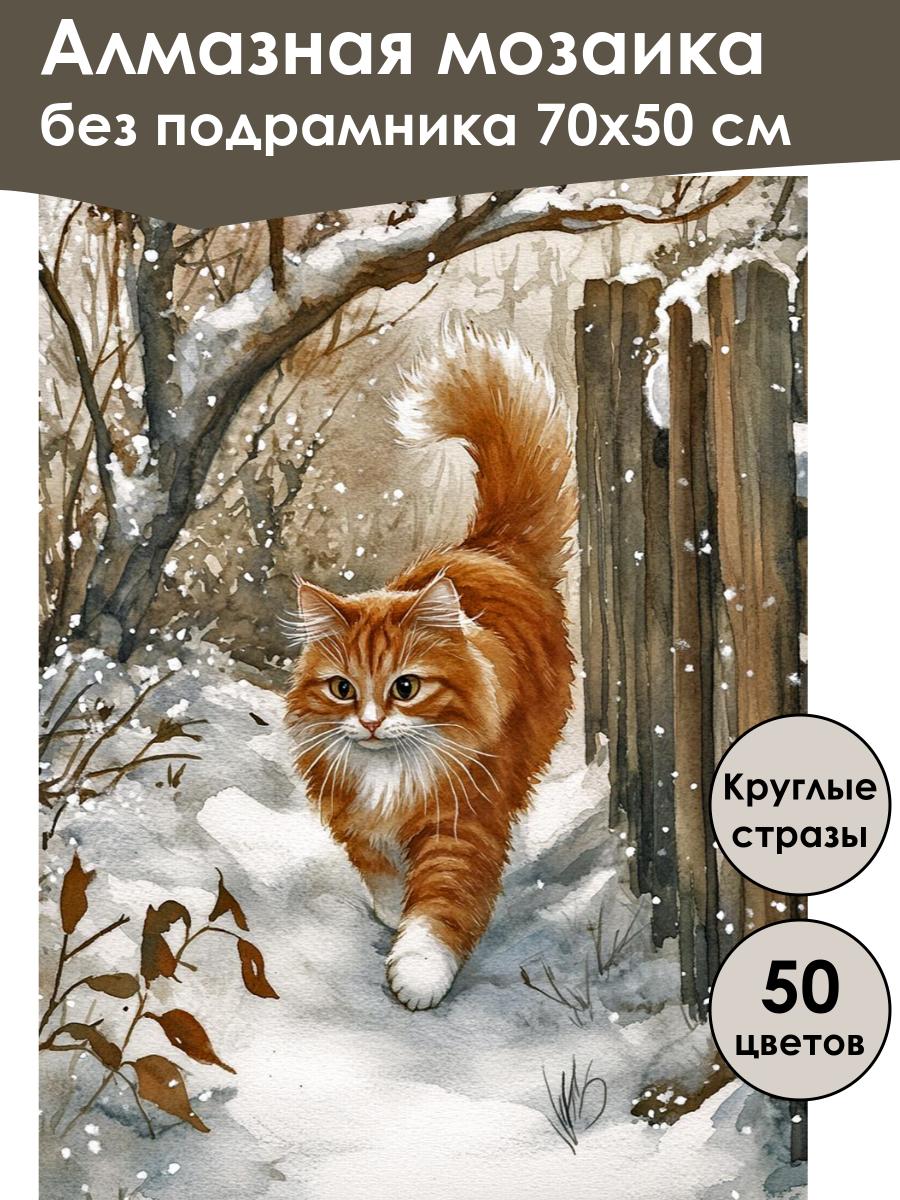 Алмазная мозаика
без подрамника 70x50 см

Круглые стразы

50 цветов