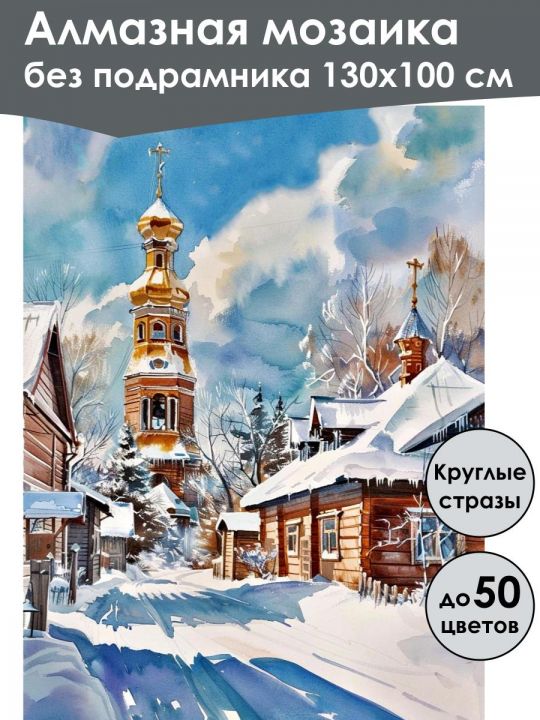 Алмазная мозаика
без подрамника 130х100 см

Круглые стразы

до 50 цветов