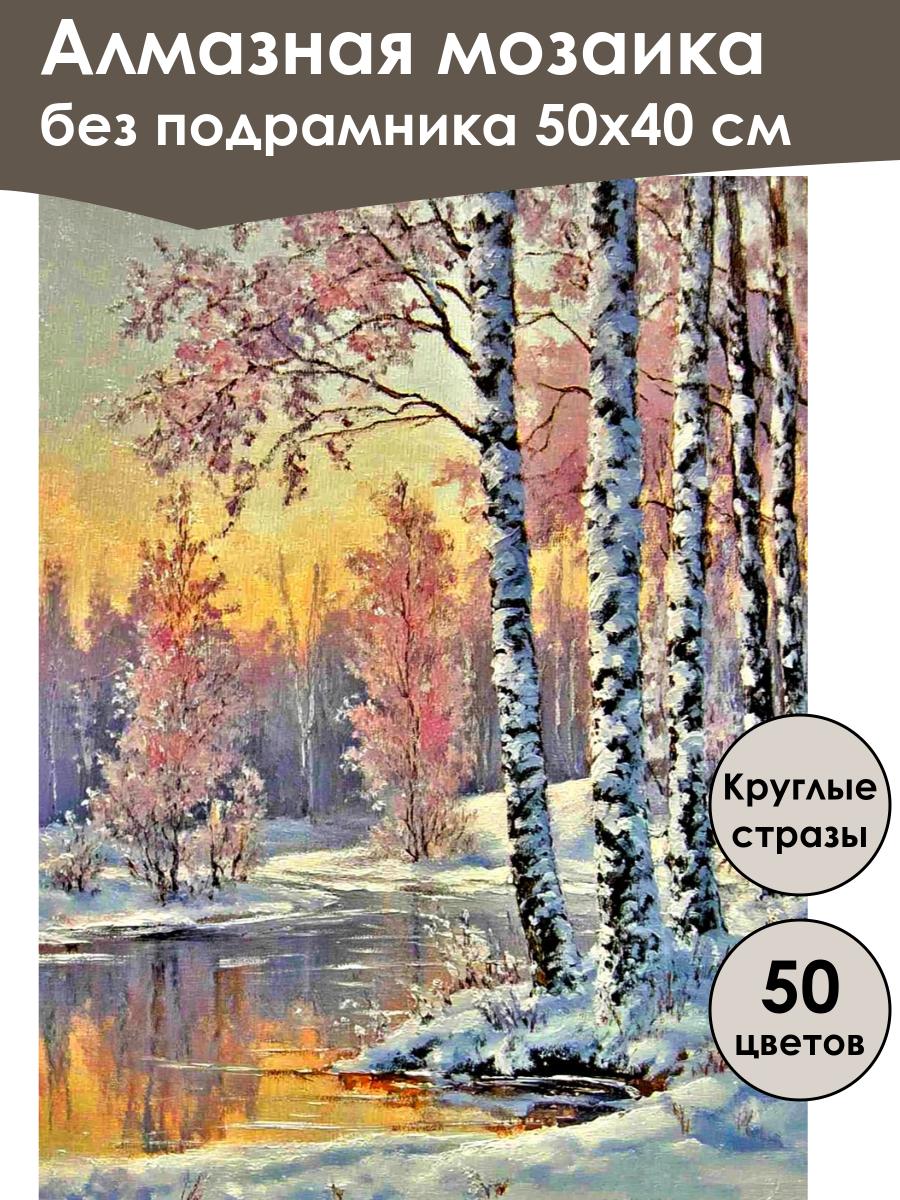 Алмазная мозаика
без подрамника 50х40 см

Круглые стразы

50 цветов