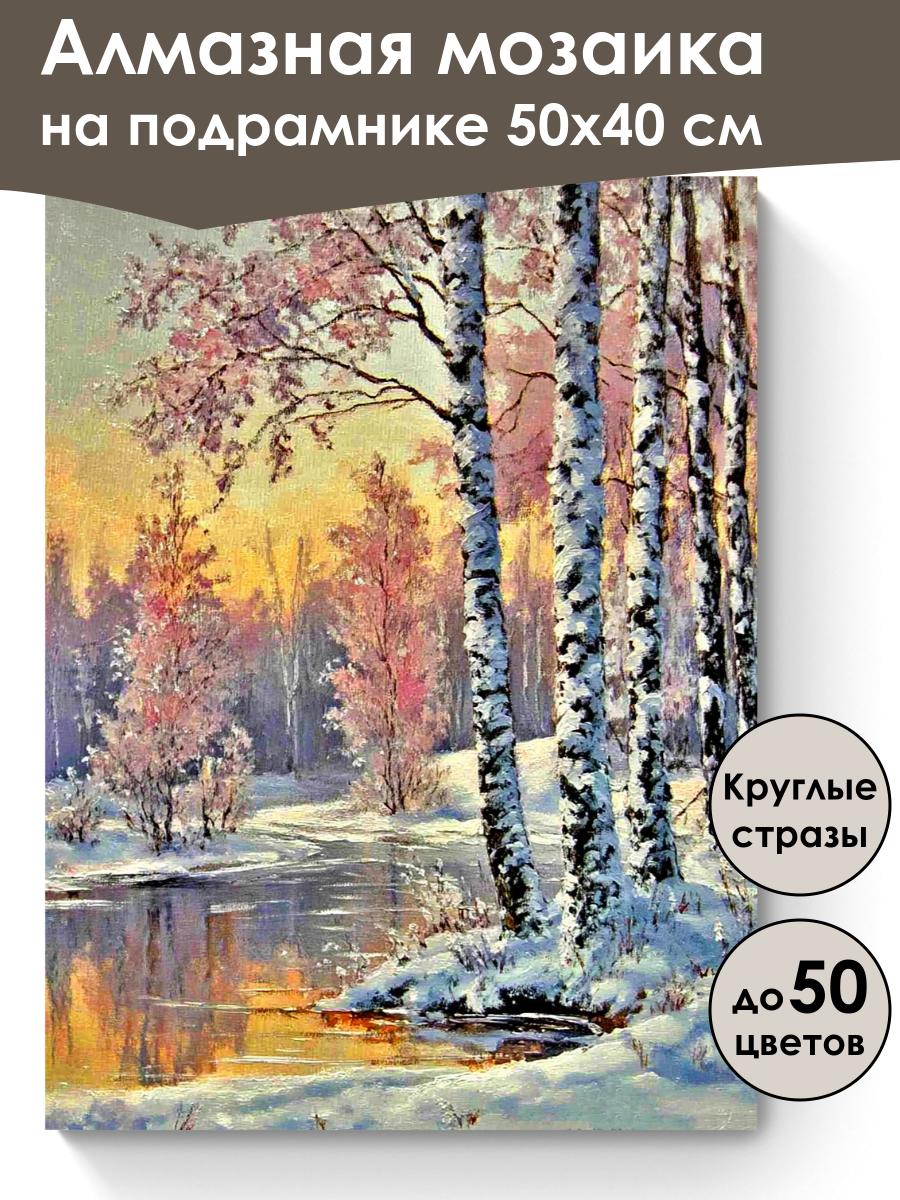 Алмазная мозаика
на подрамнике 50х40 см

Круглые стразы

до 50 цветов