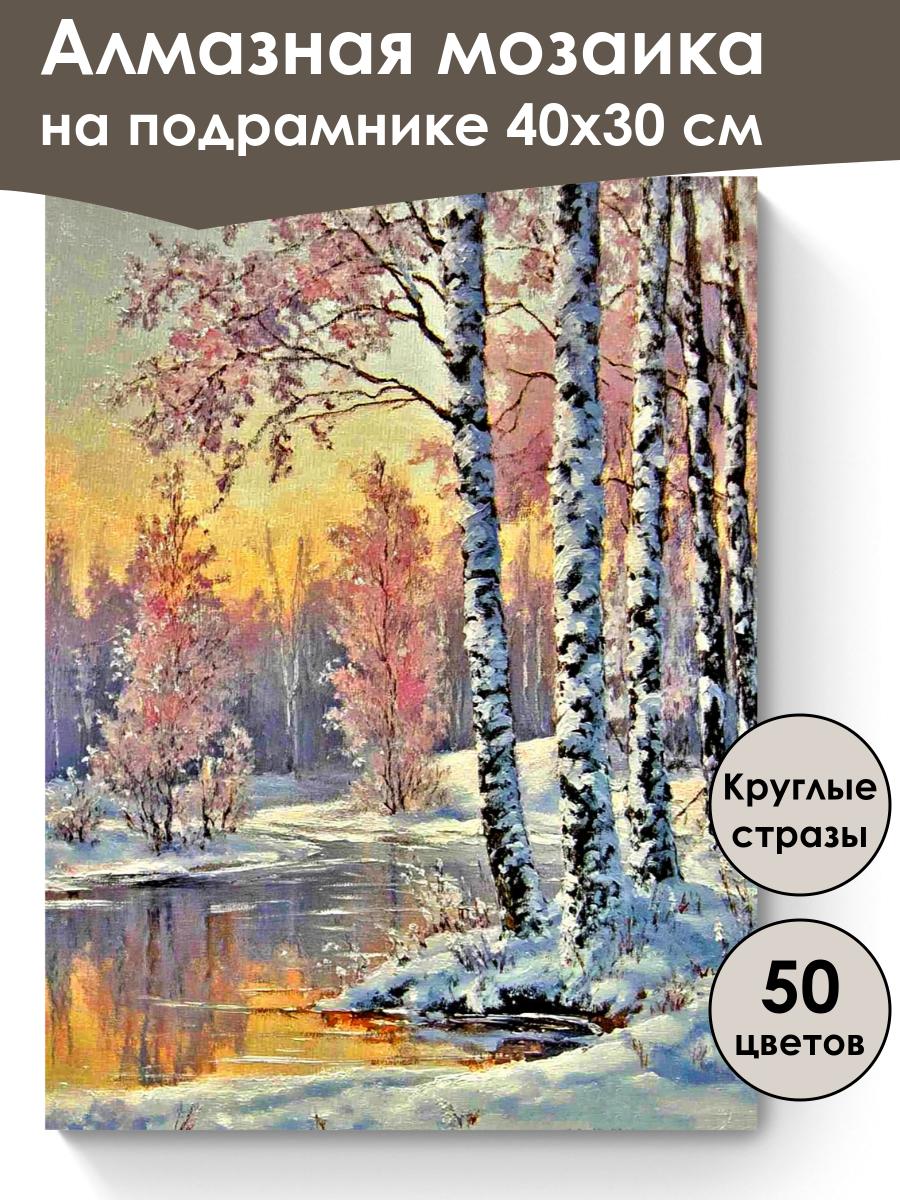 Алмазная мозаика
на подрамнике 40х30 см

Круглые стразы

50 цветов