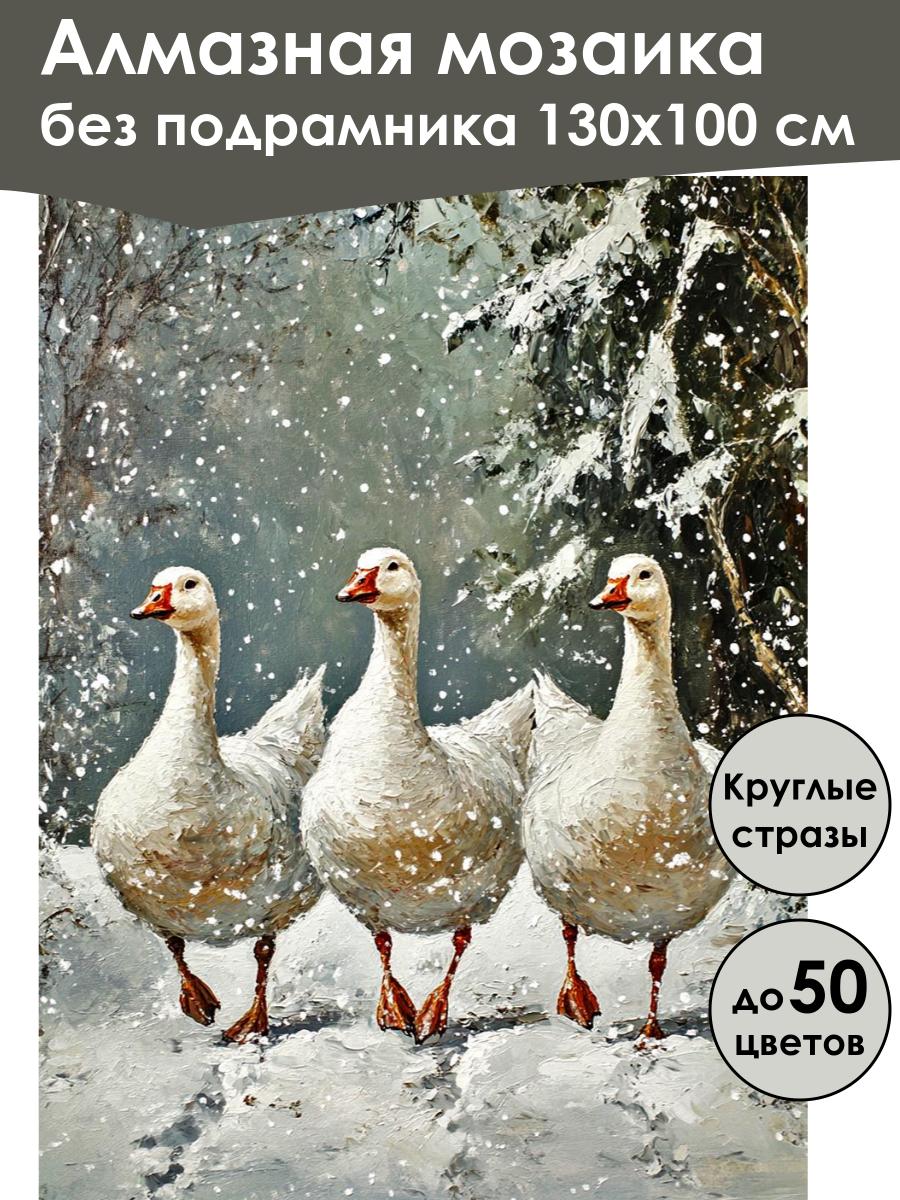 Алмазная мозаика без подрамника 130х100 см

Круглые стразы

до 50 цветов