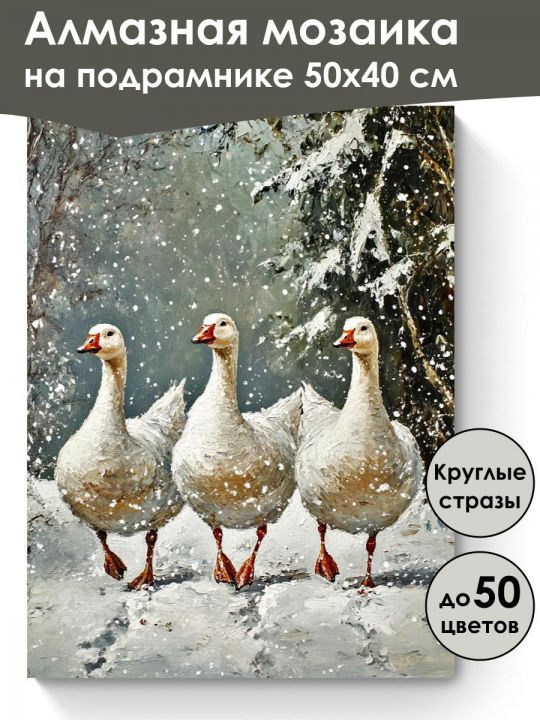 Алмазная мозаика
на подрамнике 50х40 см

Круглые стразы

до 50 цветов