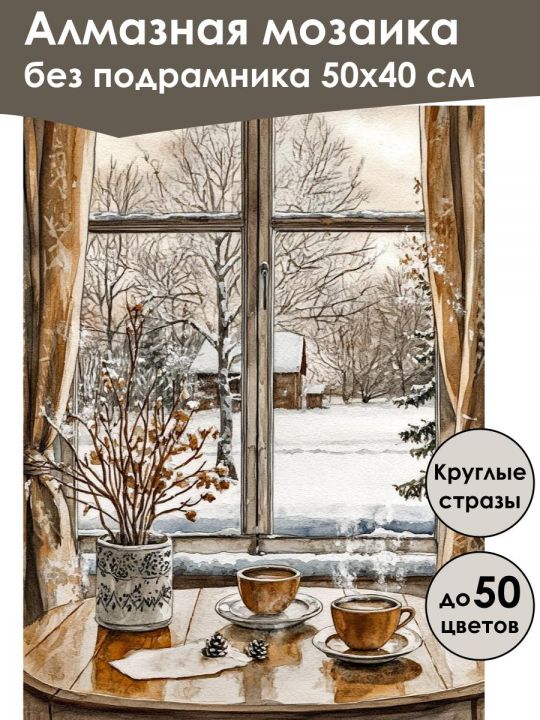 Алмазная мозаика
без подрамника 50х40 см

Круглые стразы

до 50 цветов