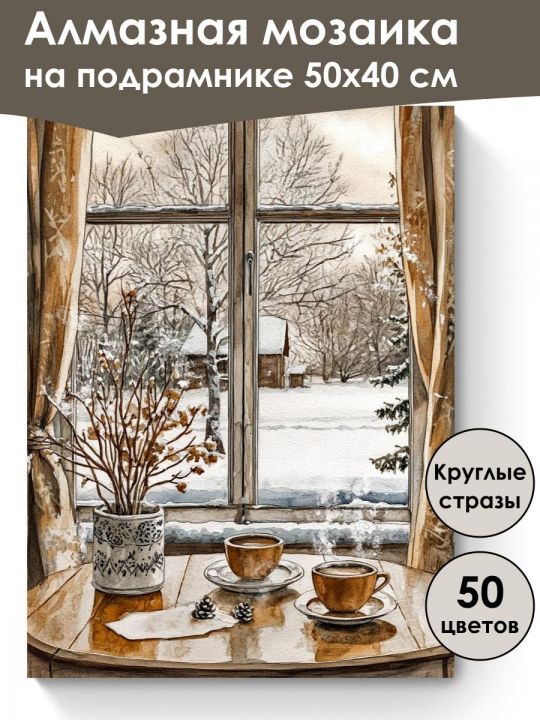 Алмазная мозаика на подрамнике 50х40 см

Круглые стразы

50 цветов