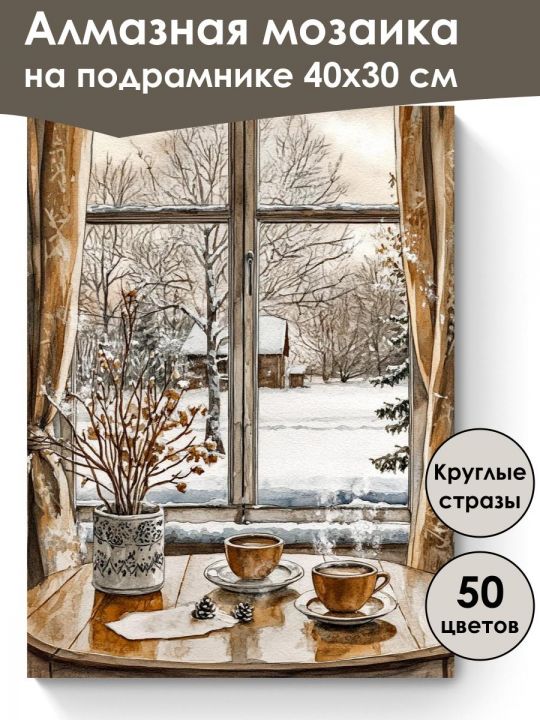 Алмазная мозаика
на подрамнике 40х30 см

Круглые стразы

50 цветов