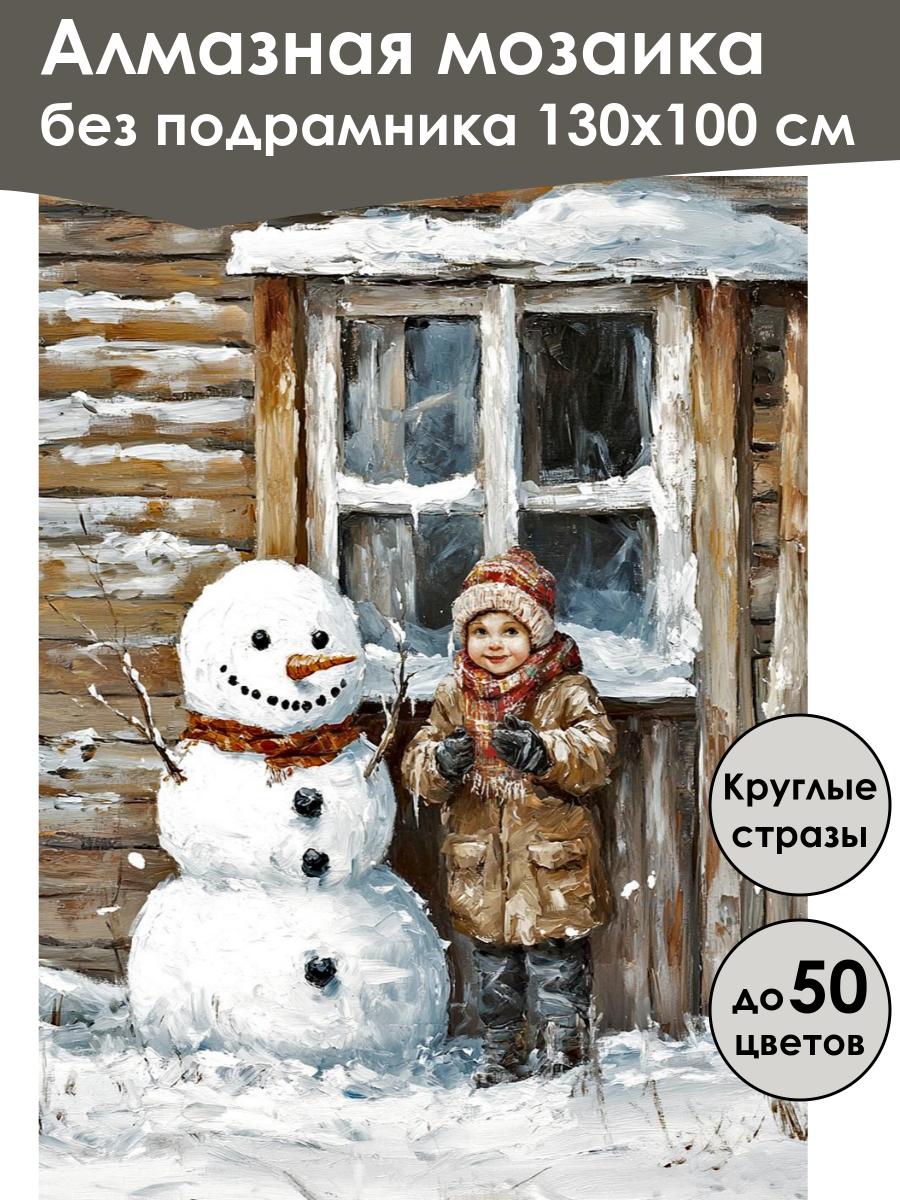 Алмазная мозаика
без подрамника 130х100 см

Круглые стразы

до 50 цветов