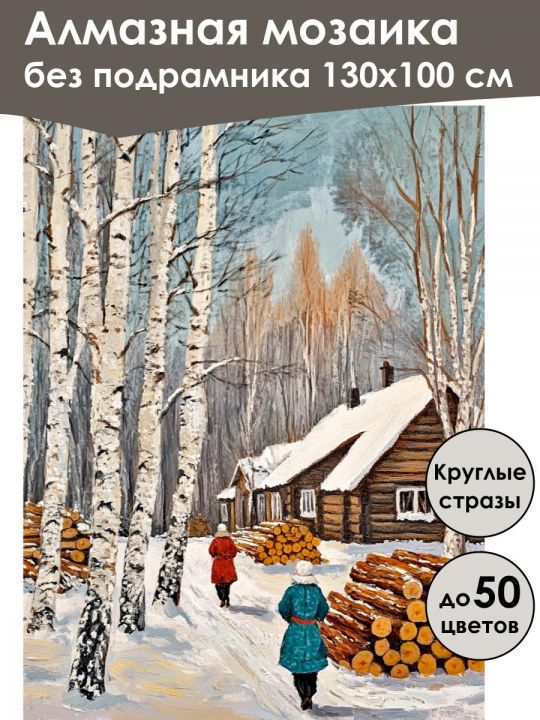 Алмазная мозаика
без подрамника 130х100 см

Круглые стразы

до 50 цветов