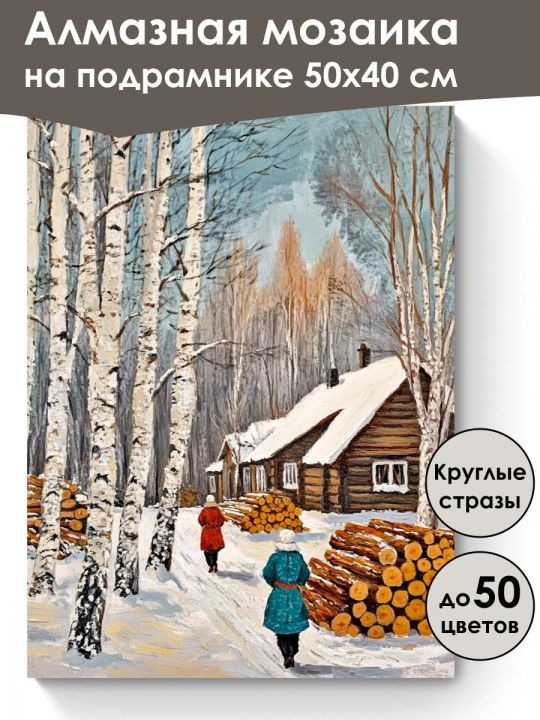 Алмазная мозаика
на подрамнике 50х40 см

Круглые стразы

до 50 цветов