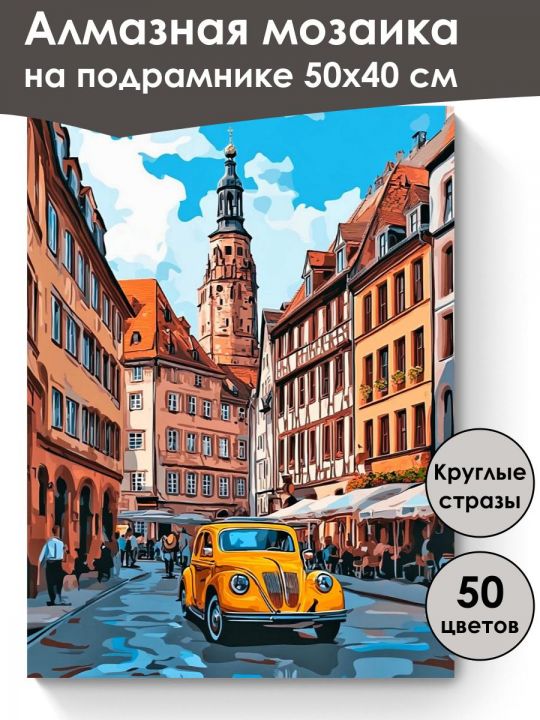 Алмазная мозаика на подрамнике 50х40 см

Круглые стразы

50 цветов