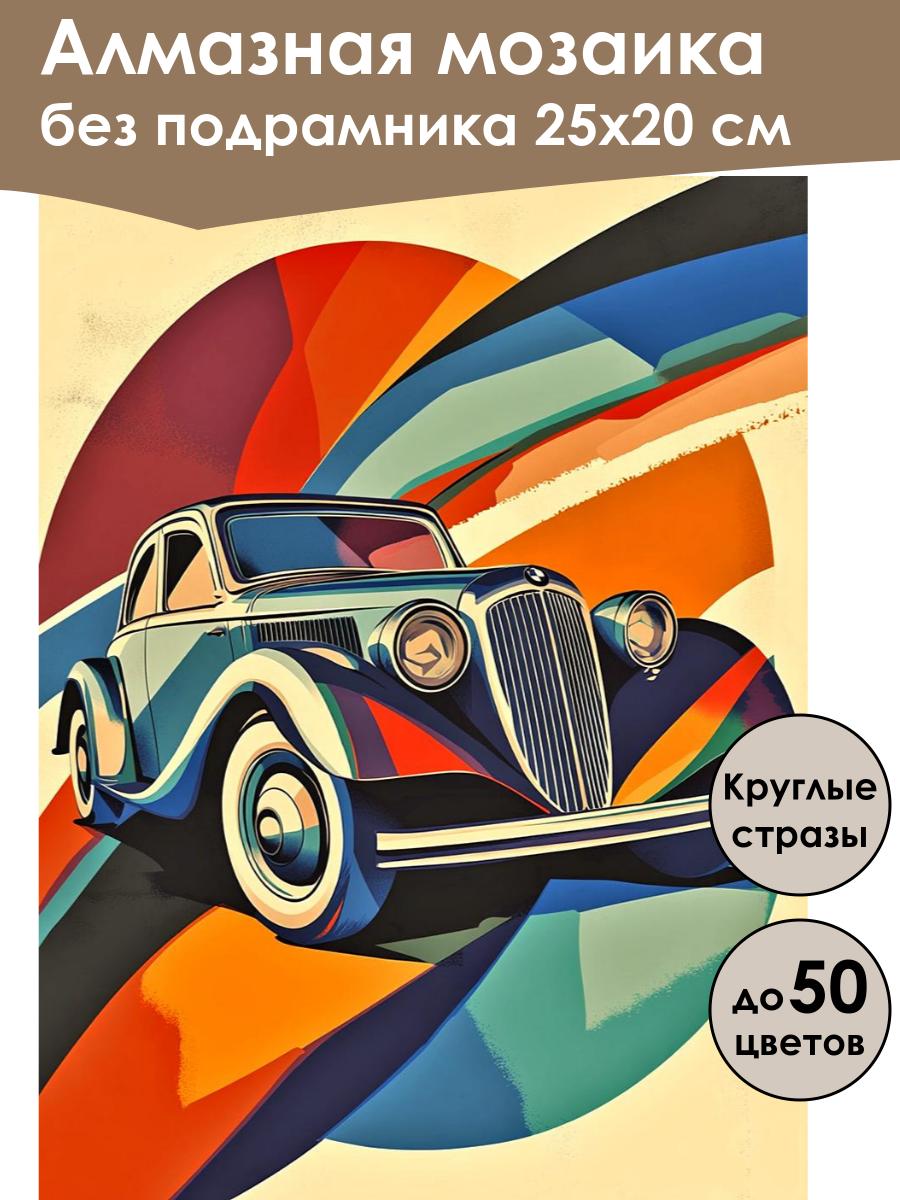 Алмазная мозаика
без подрамника 25х20 см

Круглые стразы

до 50 цветов