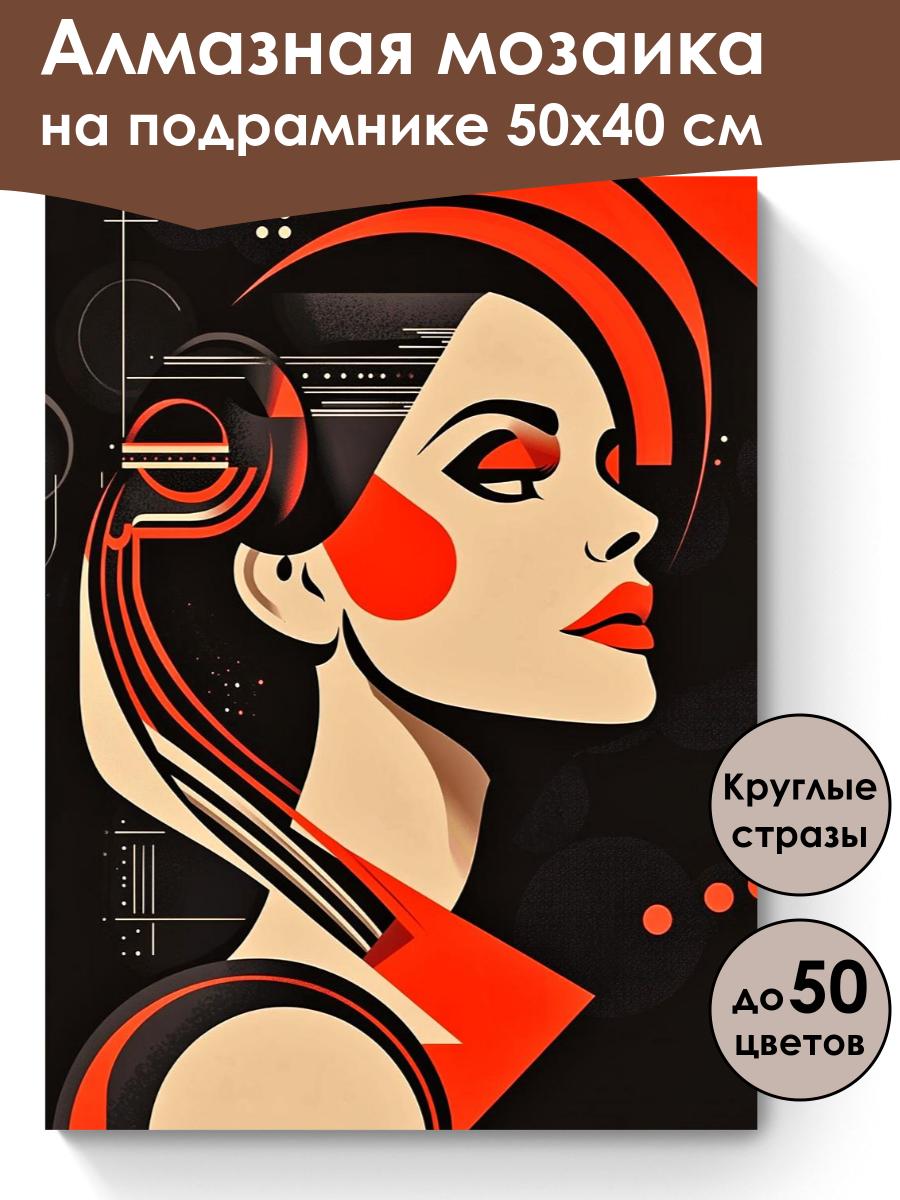 Алмазная мозаика
на подрамнике 50х40 см

Круглые стразы

до 50 цветов