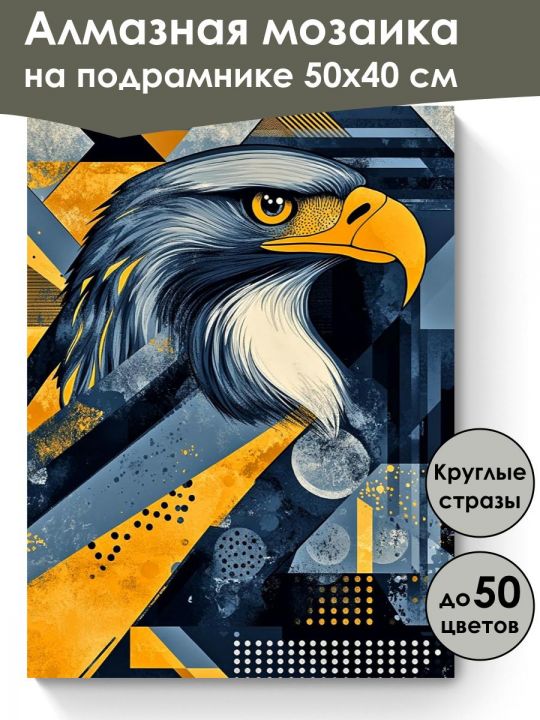 Алмазная мозаика на подрамнике 50х40 см

Круглые стразы

до 50 цветов