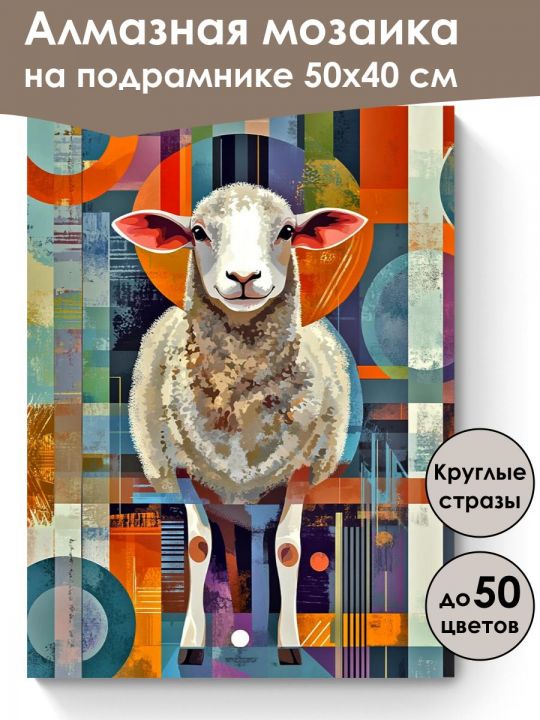 Алмазная мозаика на подрамнике 50х40 см

Круглые стразы

до 50 цветов