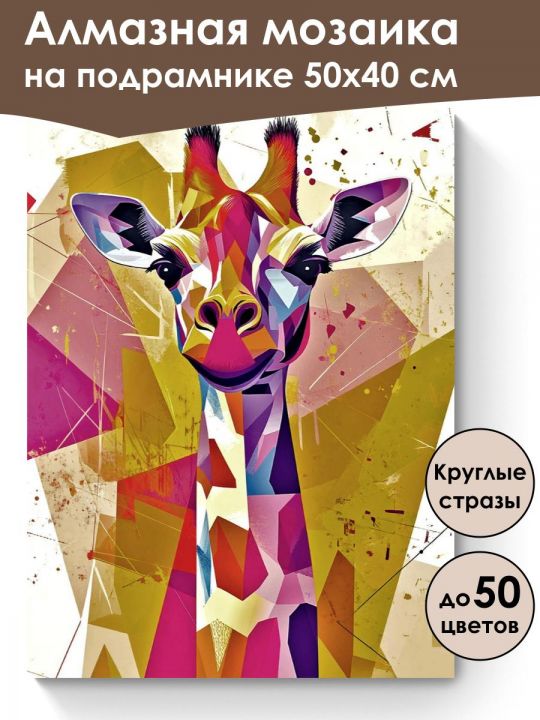 Алмазная мозаика
на подрамнике 50х40 см

Круглые стразы

до 50 цветов