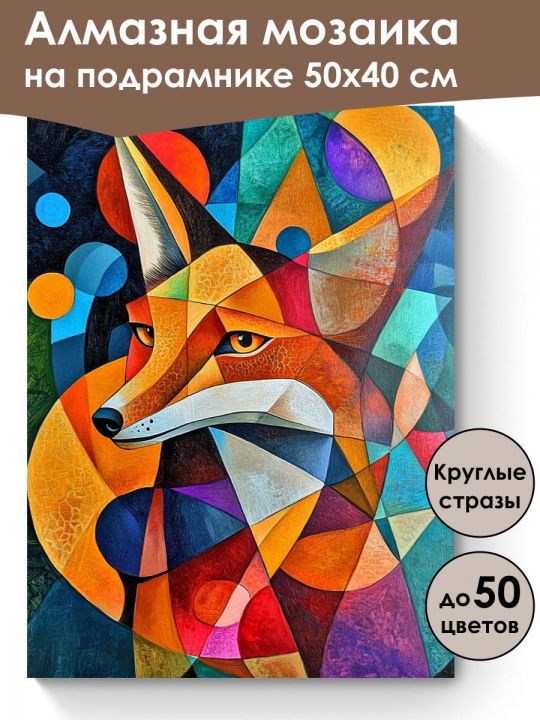 Алмазная мозаика
на подрамнике 50х40 см

Круглые стразы

до 50 цветов