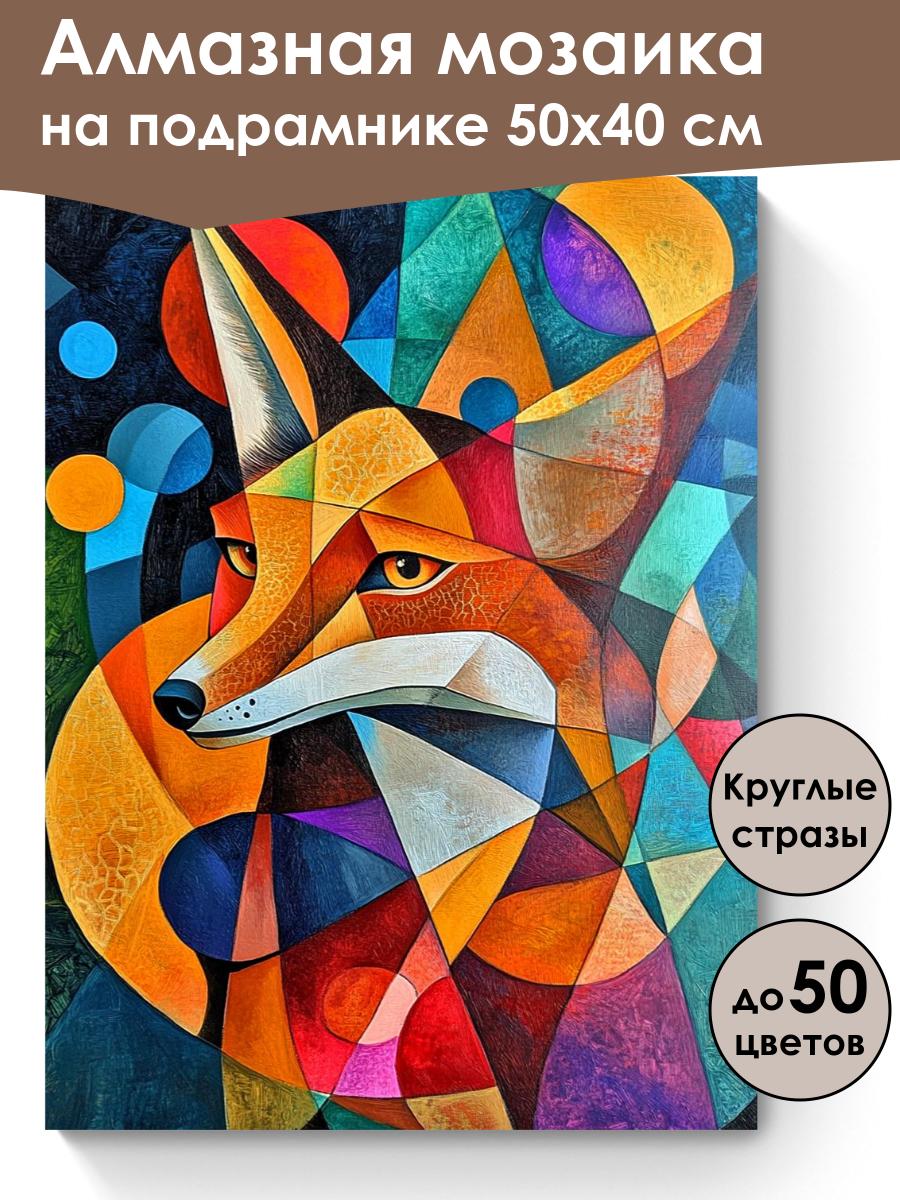 Алмазная мозаика на подрамнике 50х40 см

Круглые стразы

до 50 цветов